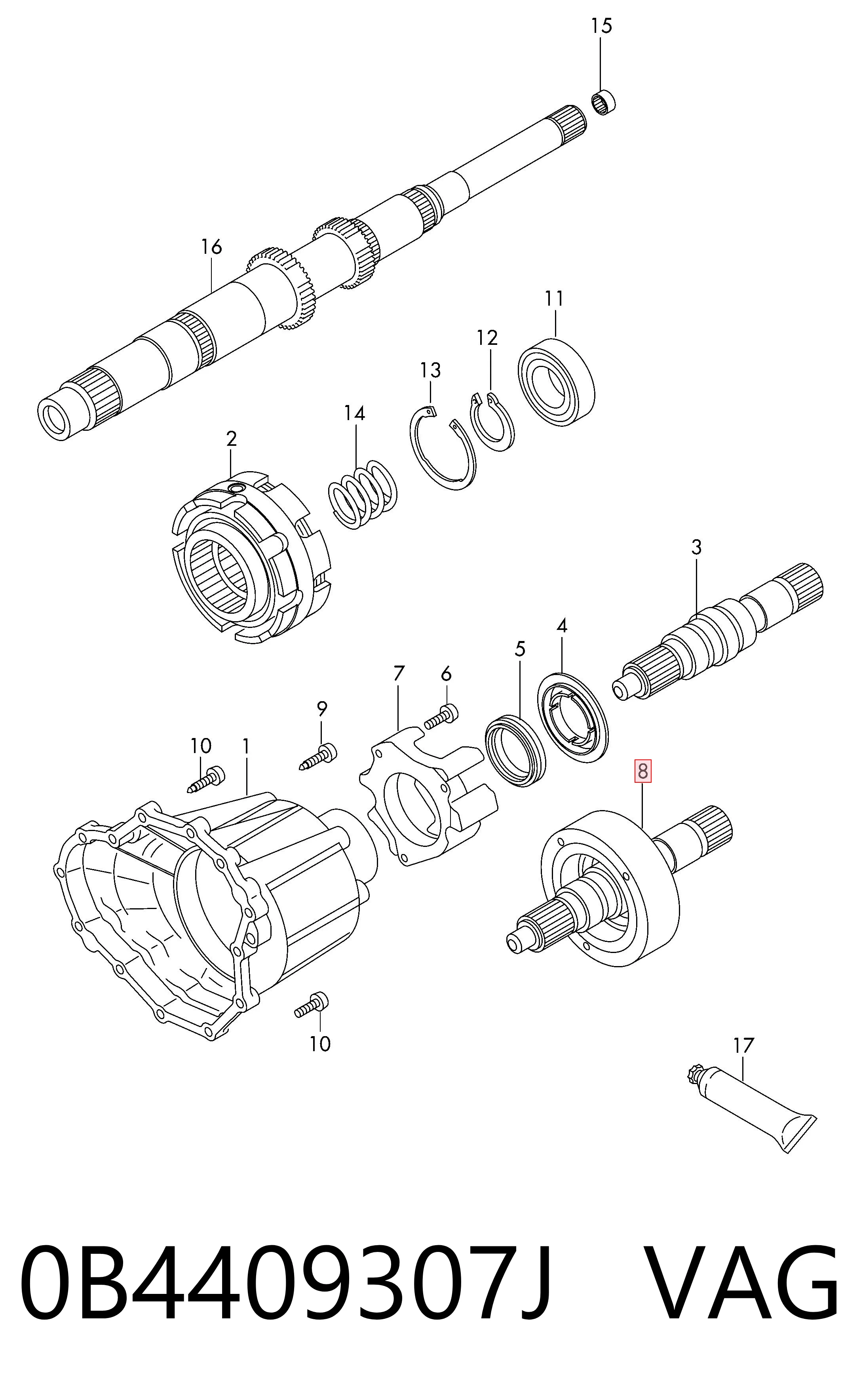 15

16

11

12

13

14

2

3

4

5

7

6

9

10

1

8

10

17

0B4409307J VAG