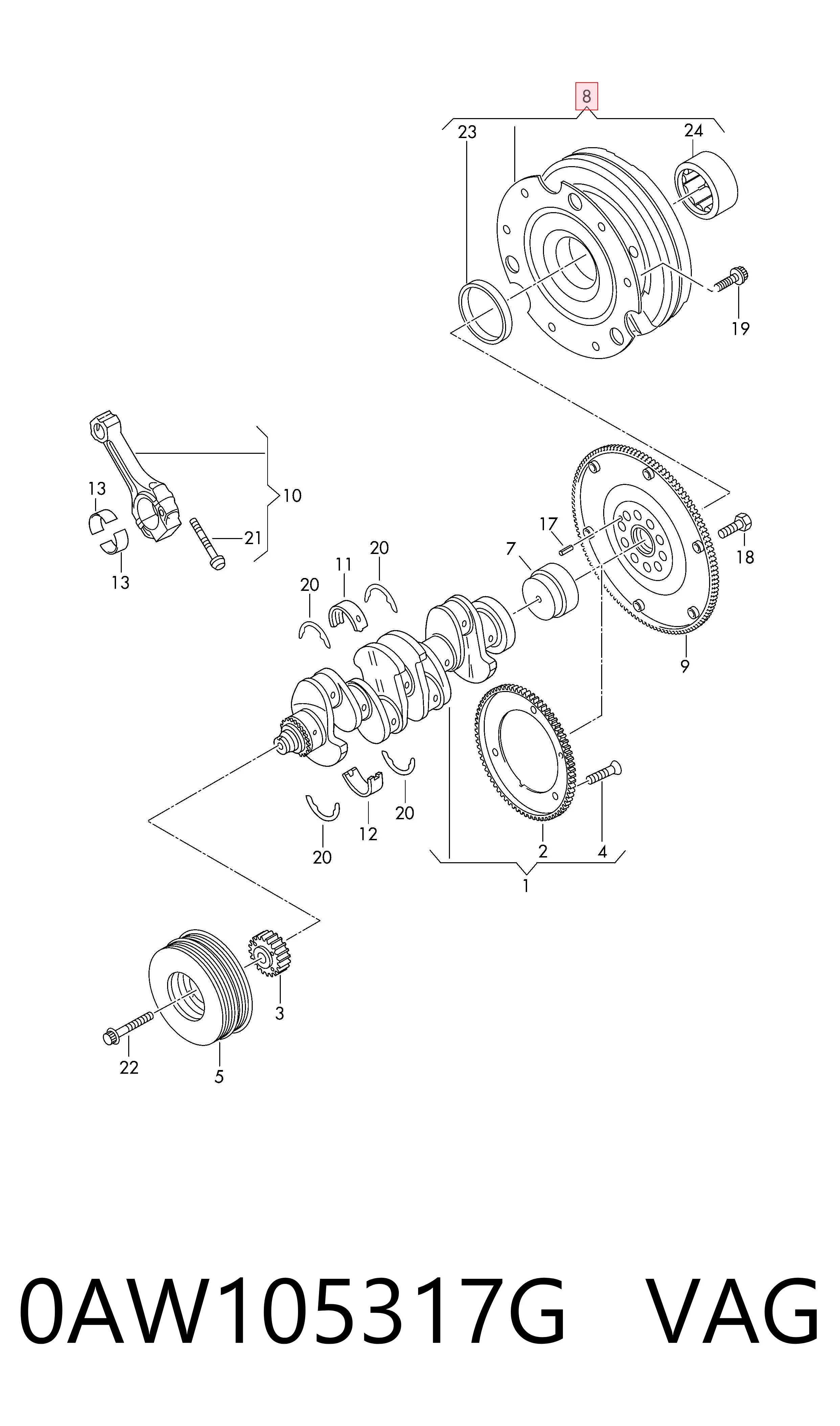 8
23
24
19
13
10
21
13
17
7
18
20
11
20
9
20
12
20
2
4
1
3
22
5

0AW105317G VAG