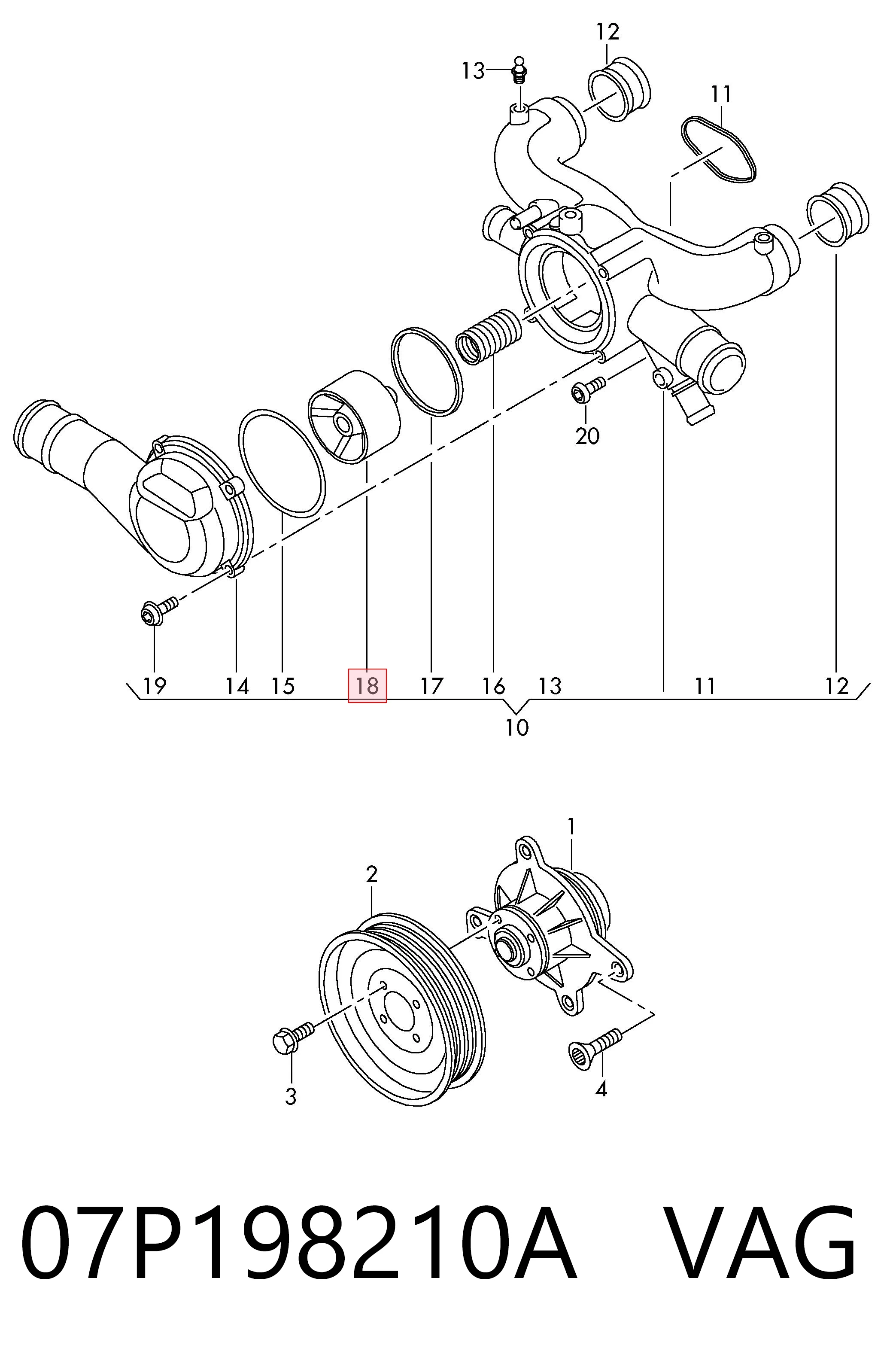 12
13
11
20
19 14 15 18 17 16 13 11 12
10
1
2
3
4
07P198210A VAG