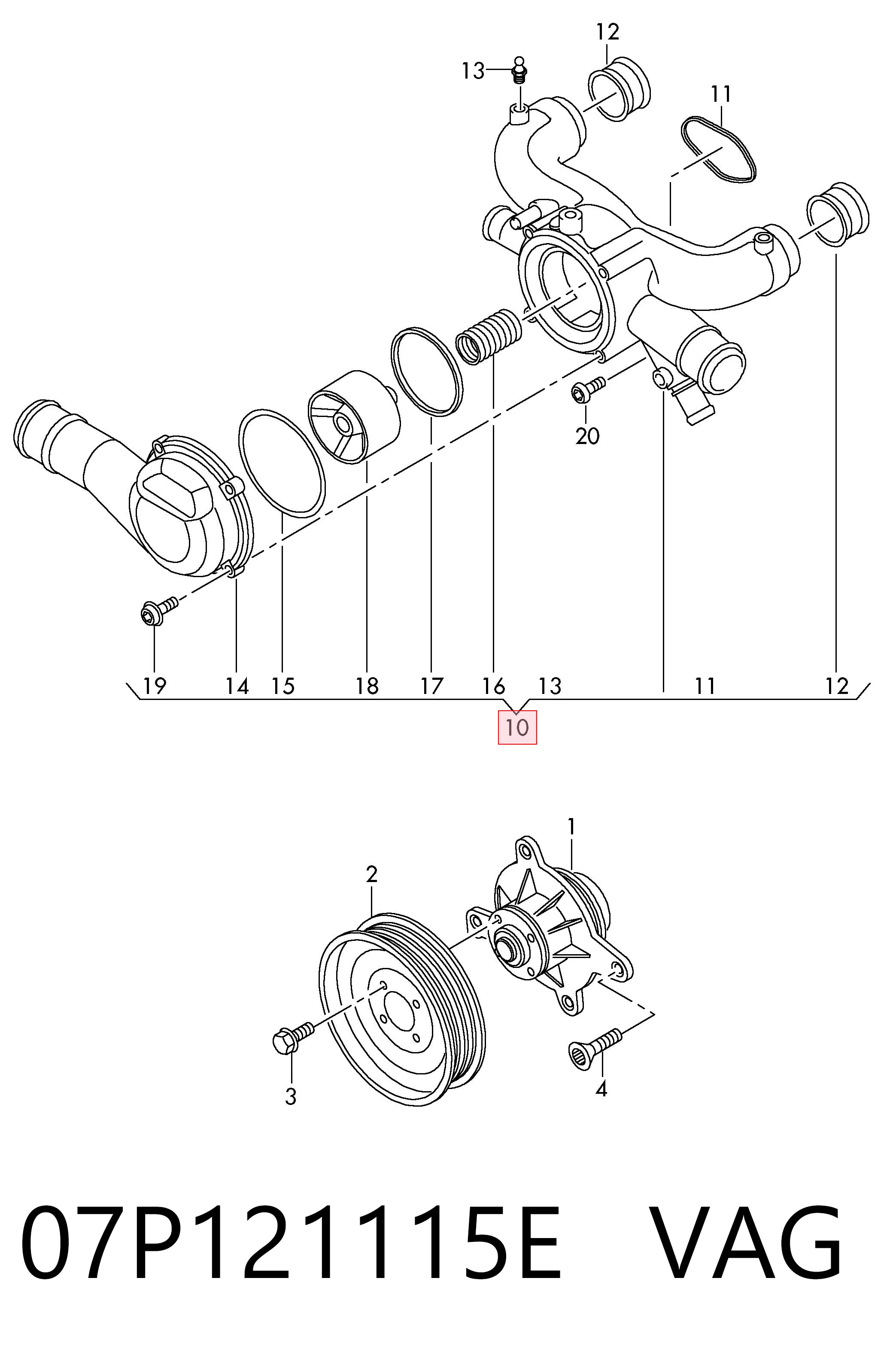 12
13
11
20
19 14 15 18 17 16 13 11 12
10
1
2
3
4
07P121115E VAG