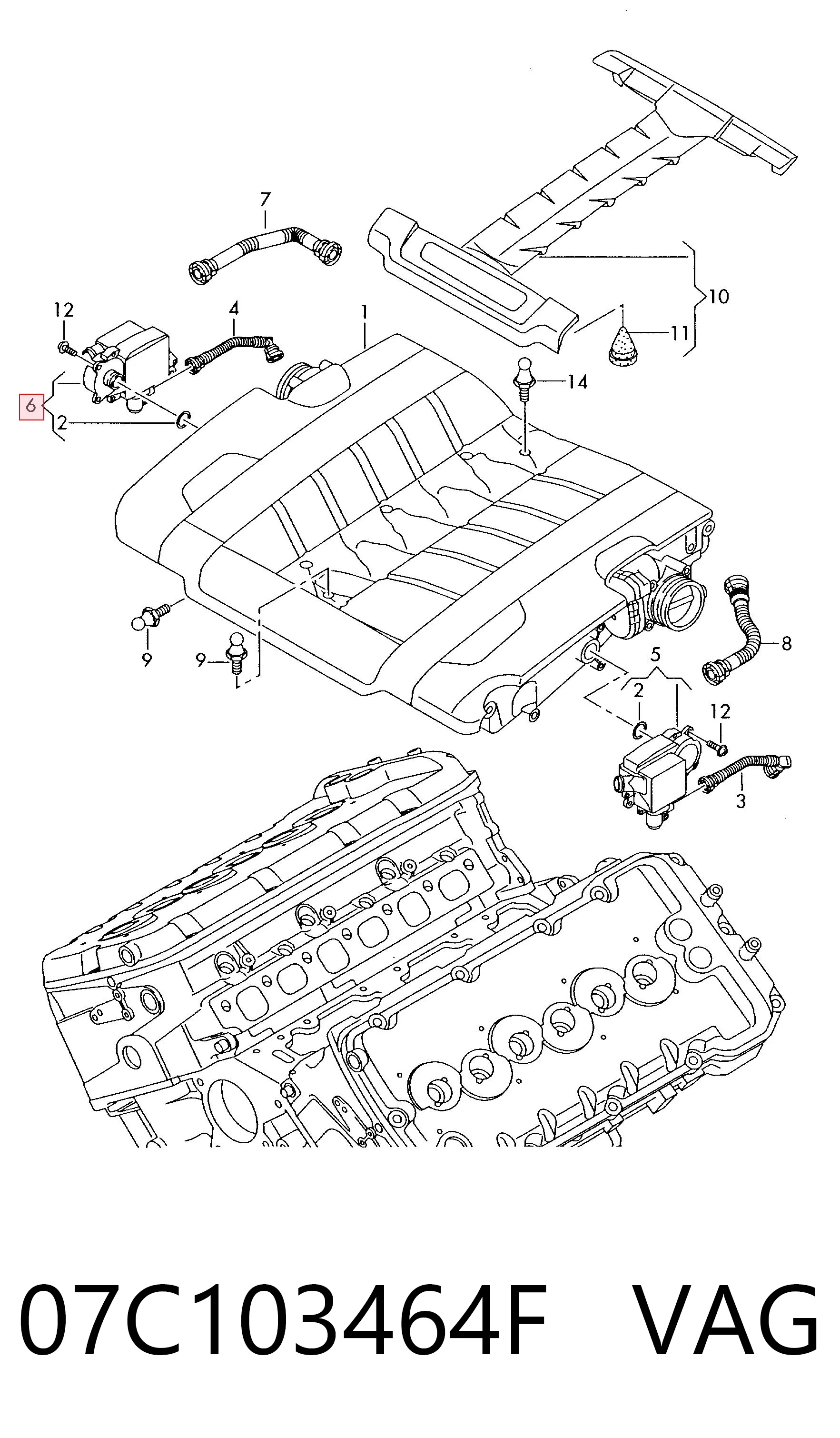 7
12
4
1
10
11
14
6
2
9
9
8
5
2
12
3
07C103464F VAG