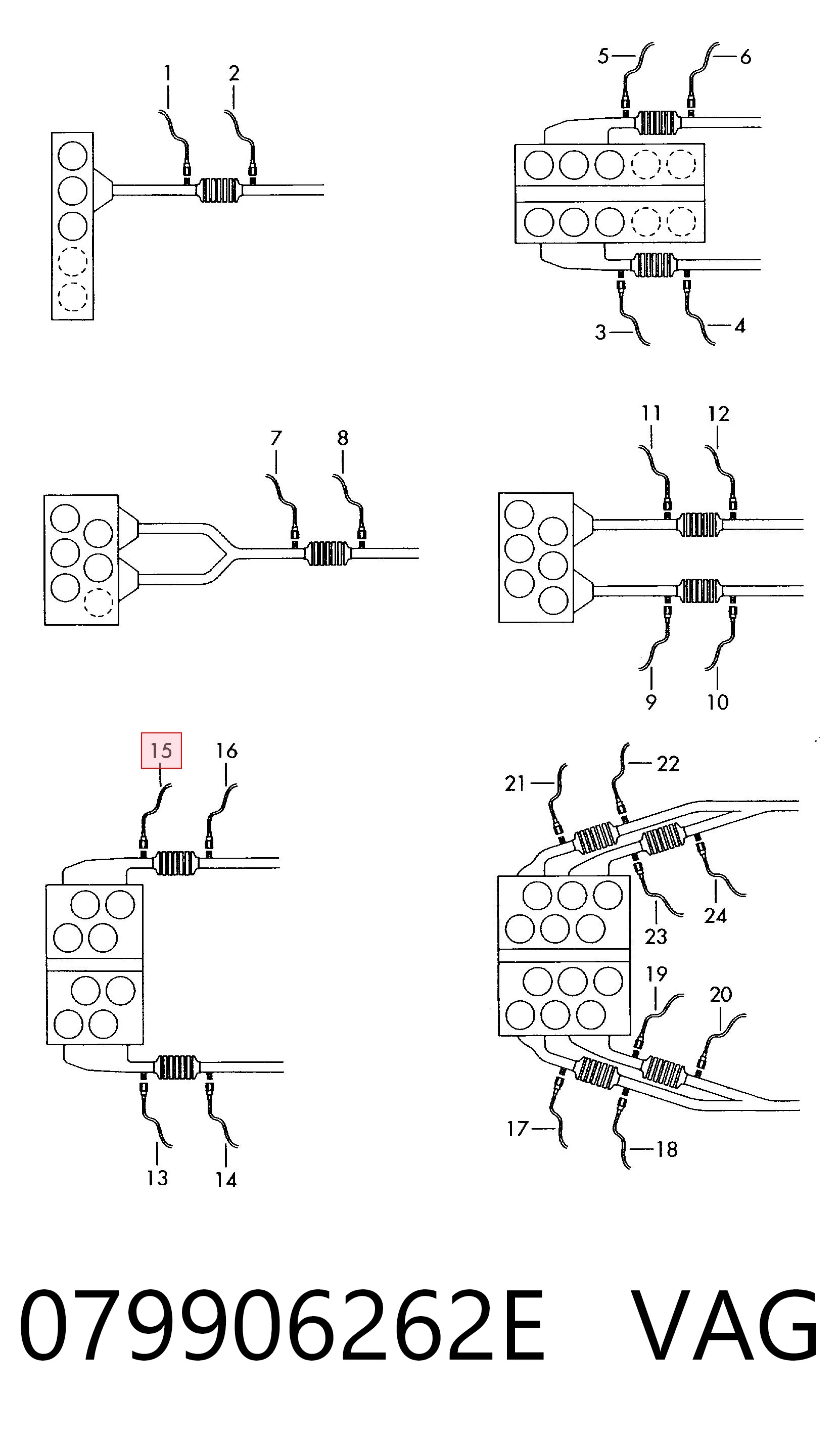 1
2
5
6
3
4
7
8
11
12
9
10
15
16
13
14
21
22
23
24
19
20
17
18

079906262E VAG