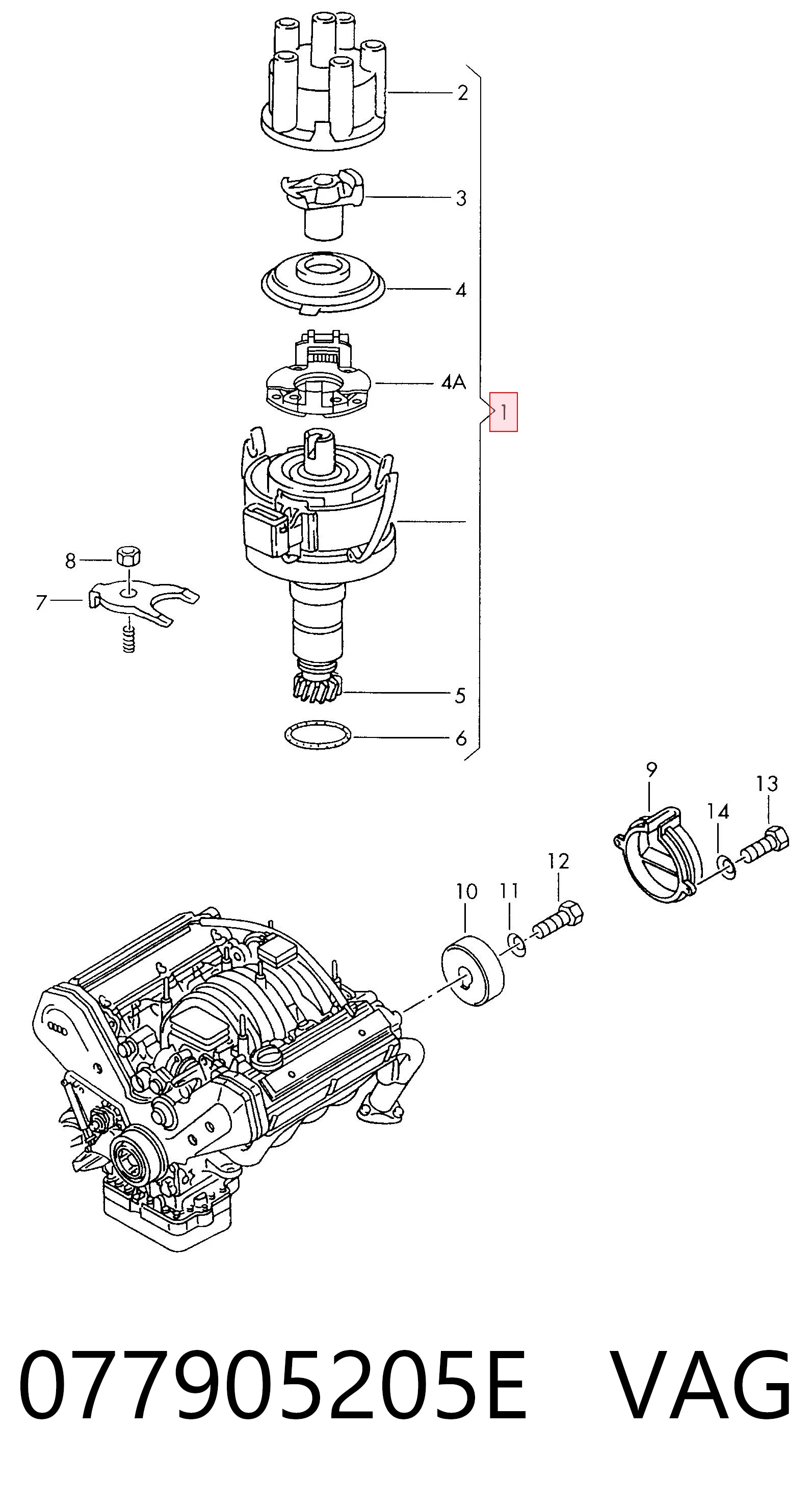 2
3
4
4A
1
8
7
5
6
9
13
14
12
10
11

077905205E VAG