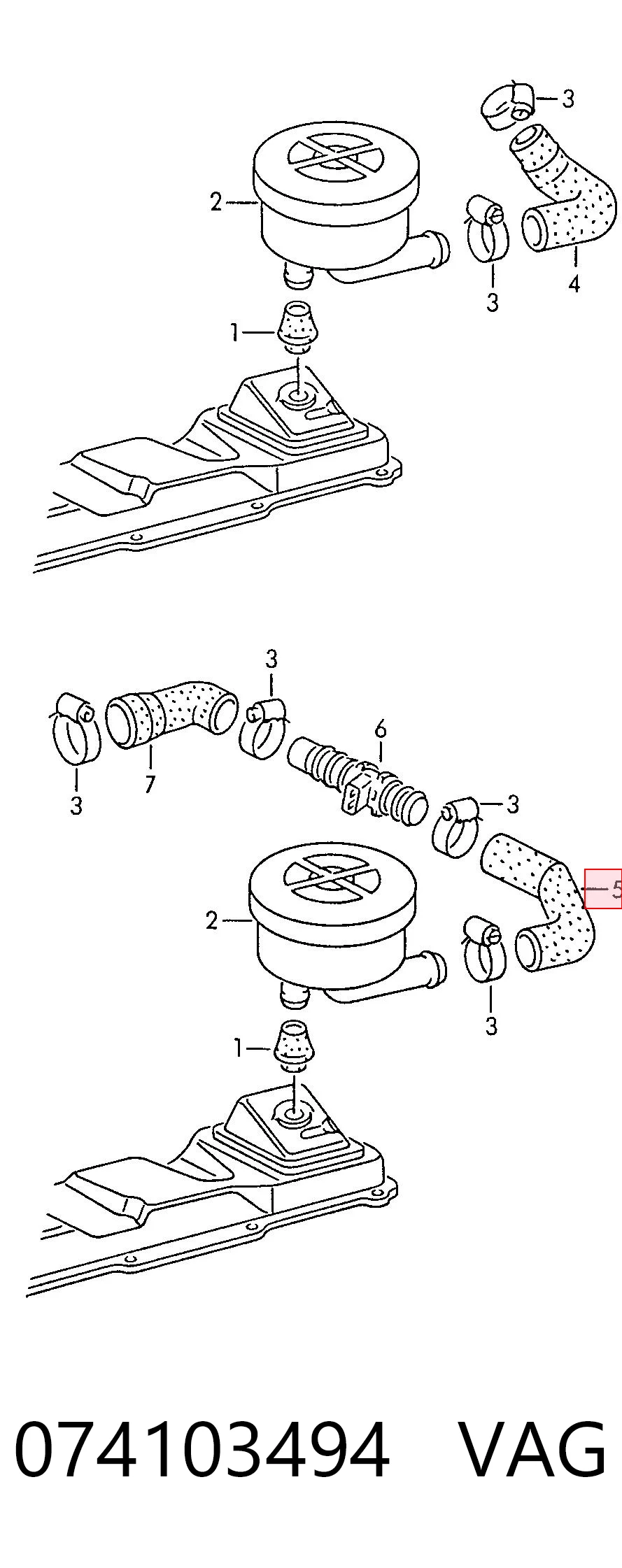 3
2
3
4
1

3
6
3
7
3
5
2
3
1

074103494 VAG