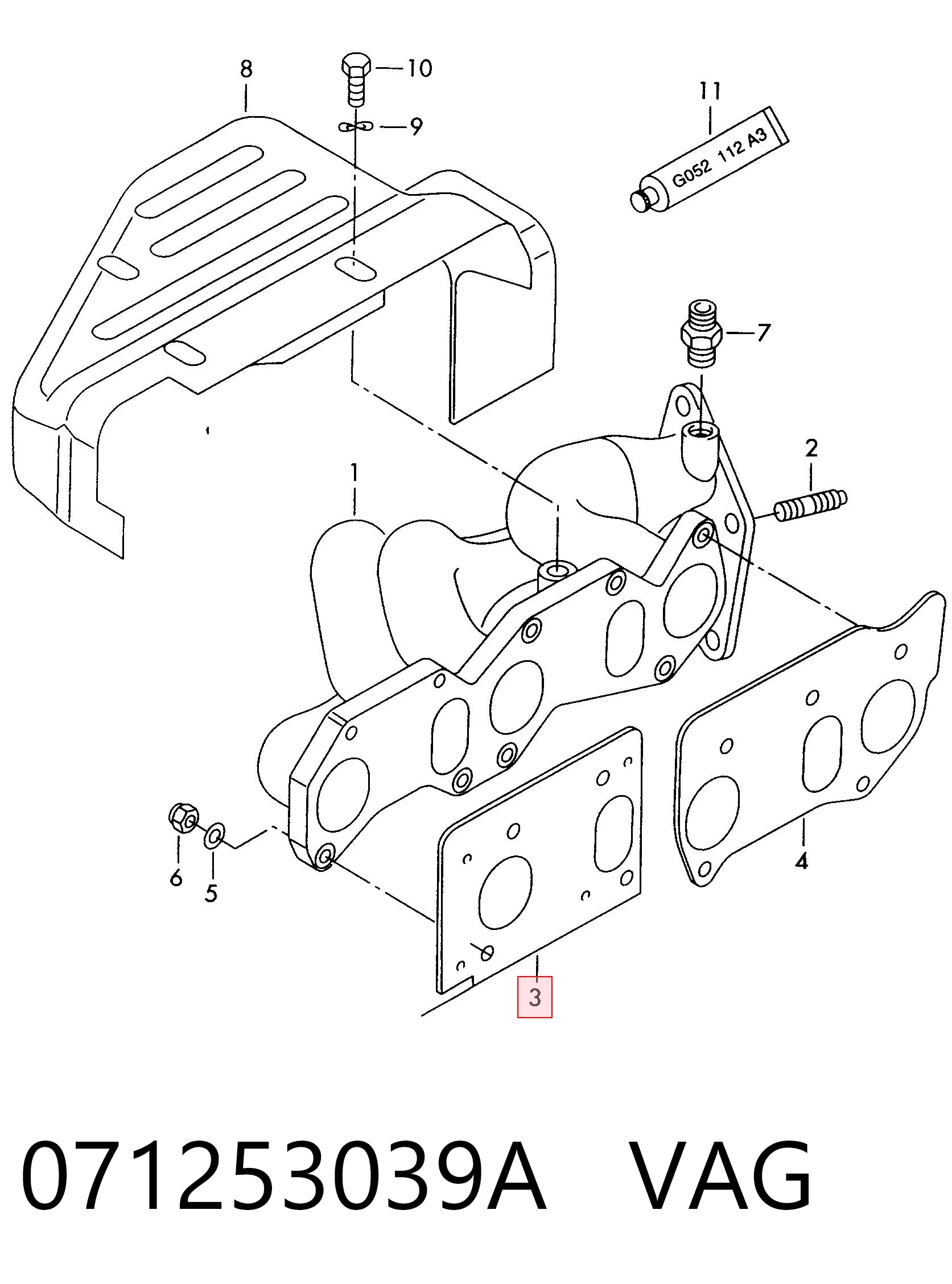 8
10
9
11
G052 112 A3
7
2
1
6
5
4
3

071253039A VAG