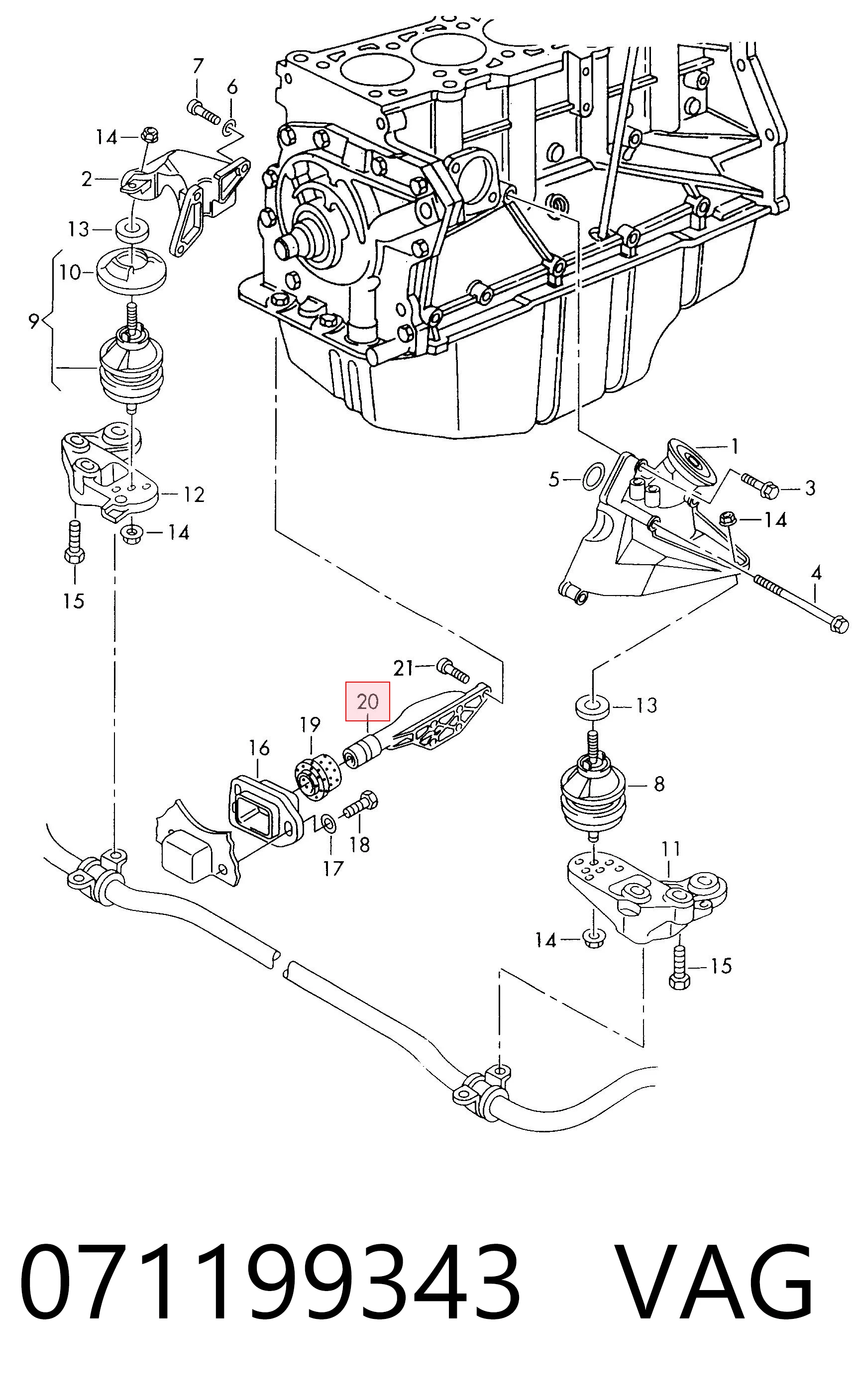 7
6
14
2
13
10
9
12
14
15
1
5
3
14
4
21
20
19
16
18
17
13
8
11
14
15

071199343 VAG