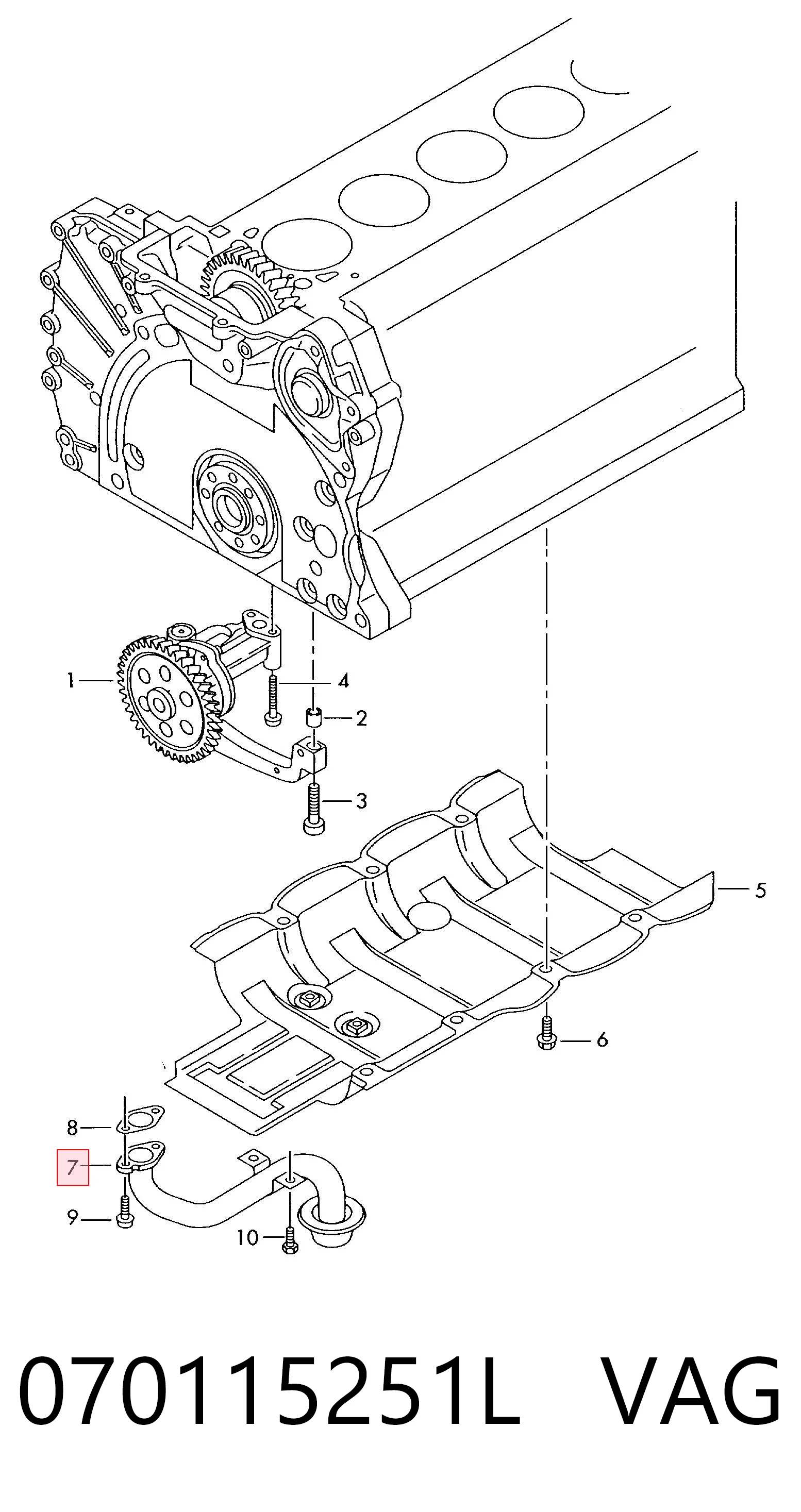 1
4
2
3
5
6
8
7
9
10

070115251L VAG