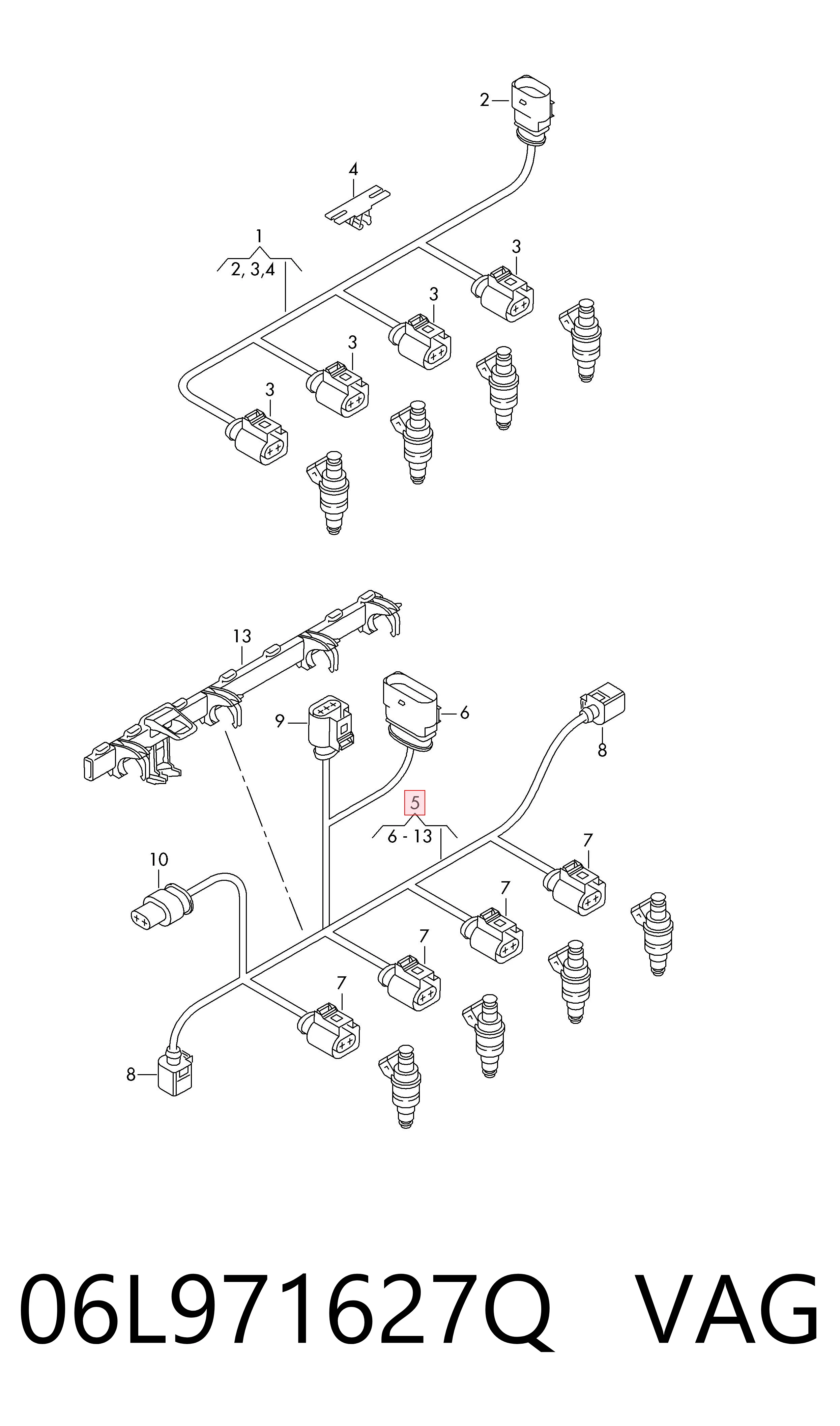 2

4

1

2, 3,4

3

3

3

3

13

9

6

8

5

6 - 13

7

10

7

7

7

8

06L971627Q VAG