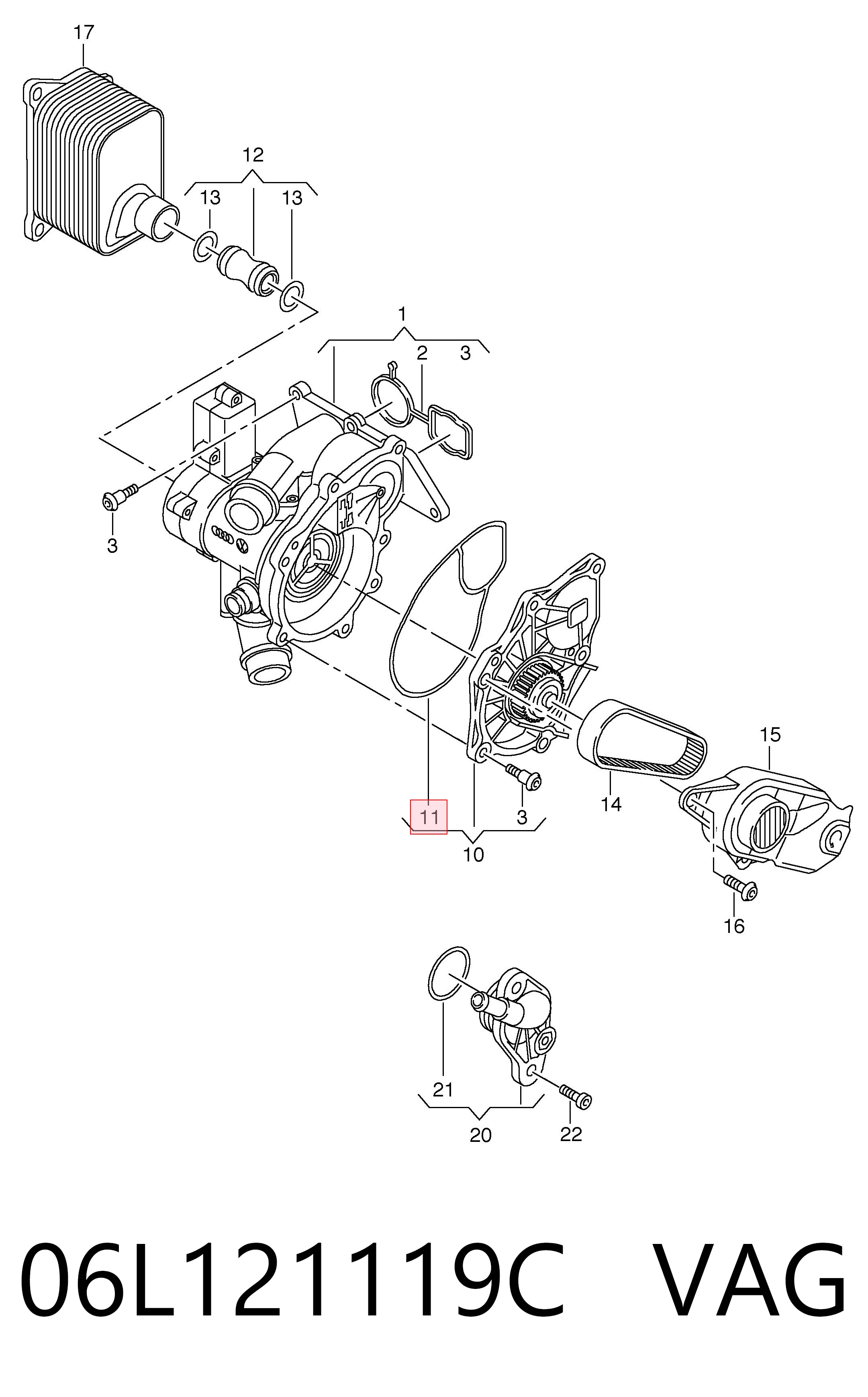 17

12

13

13

1

2

3

3

11

3

10

14

15

16

21

20

22

06L121119C VAG