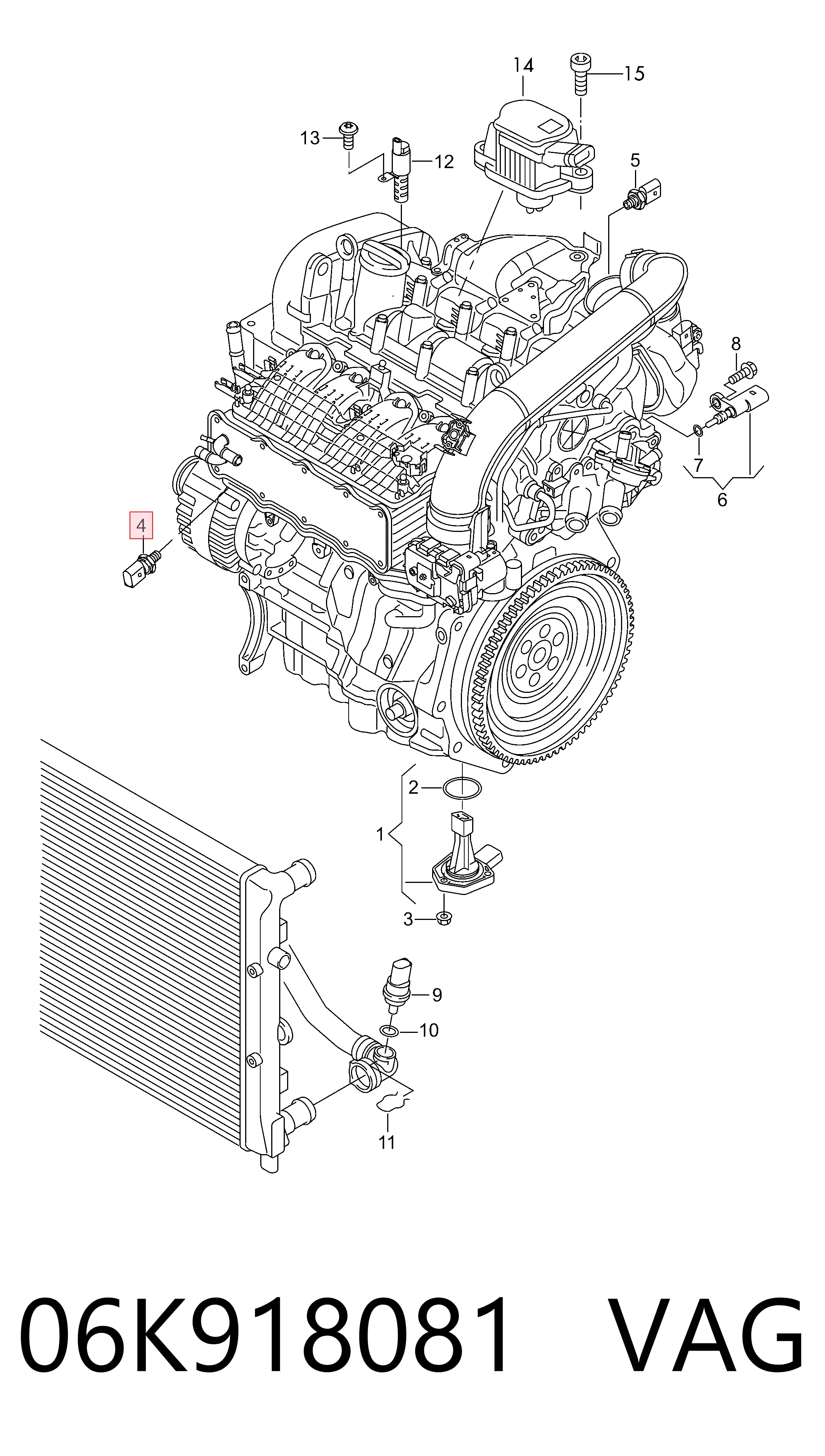 14
15
13
12
5
8
7
6
4
2
1
3
9
10
11

06K918081 VAG