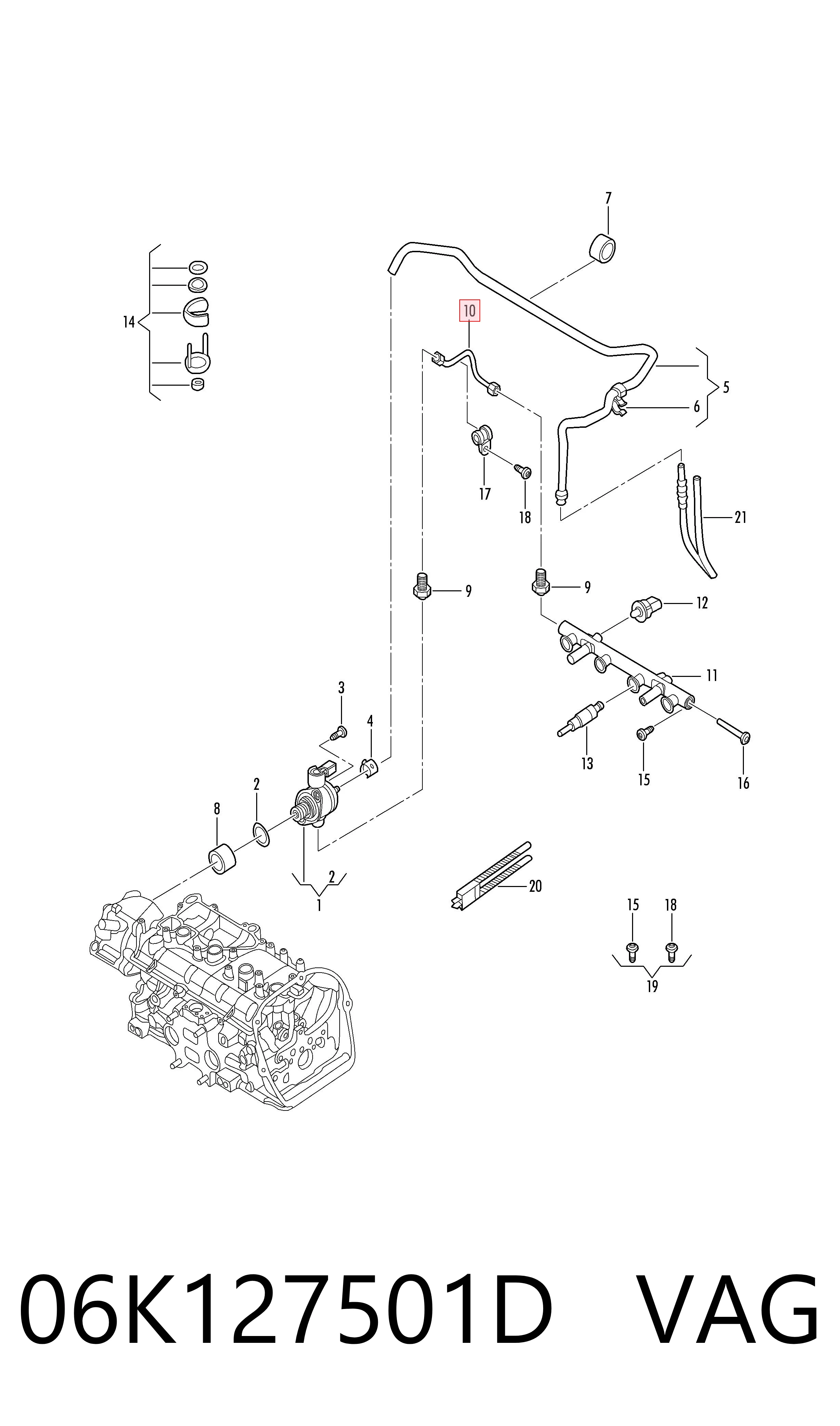 7
14
10
5
6
17
18
21
9
9
12
11
3
4
13
15
16
2
8
2
1
20
15
18
19

06K127501D VAG