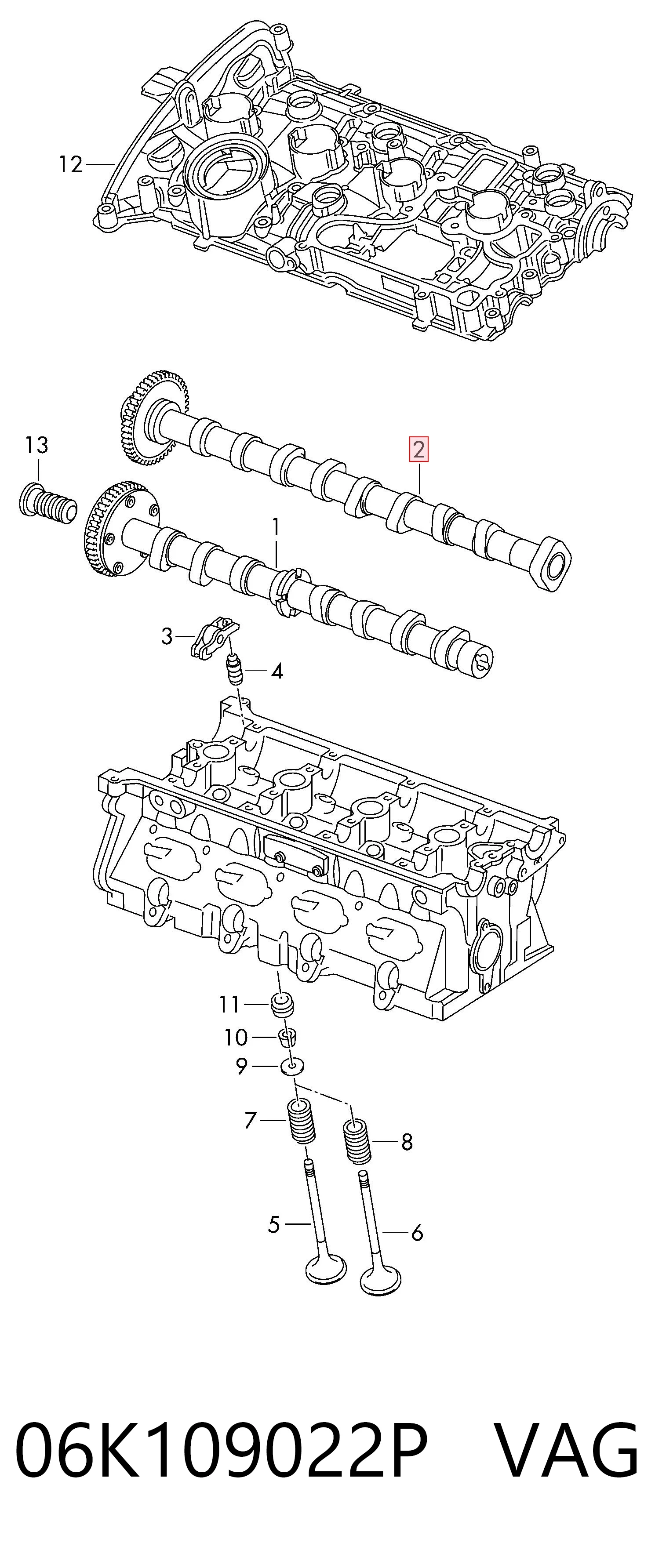 12

13

2

1

3

4

11

10

9

7

8

5

6

06K109022P VAG