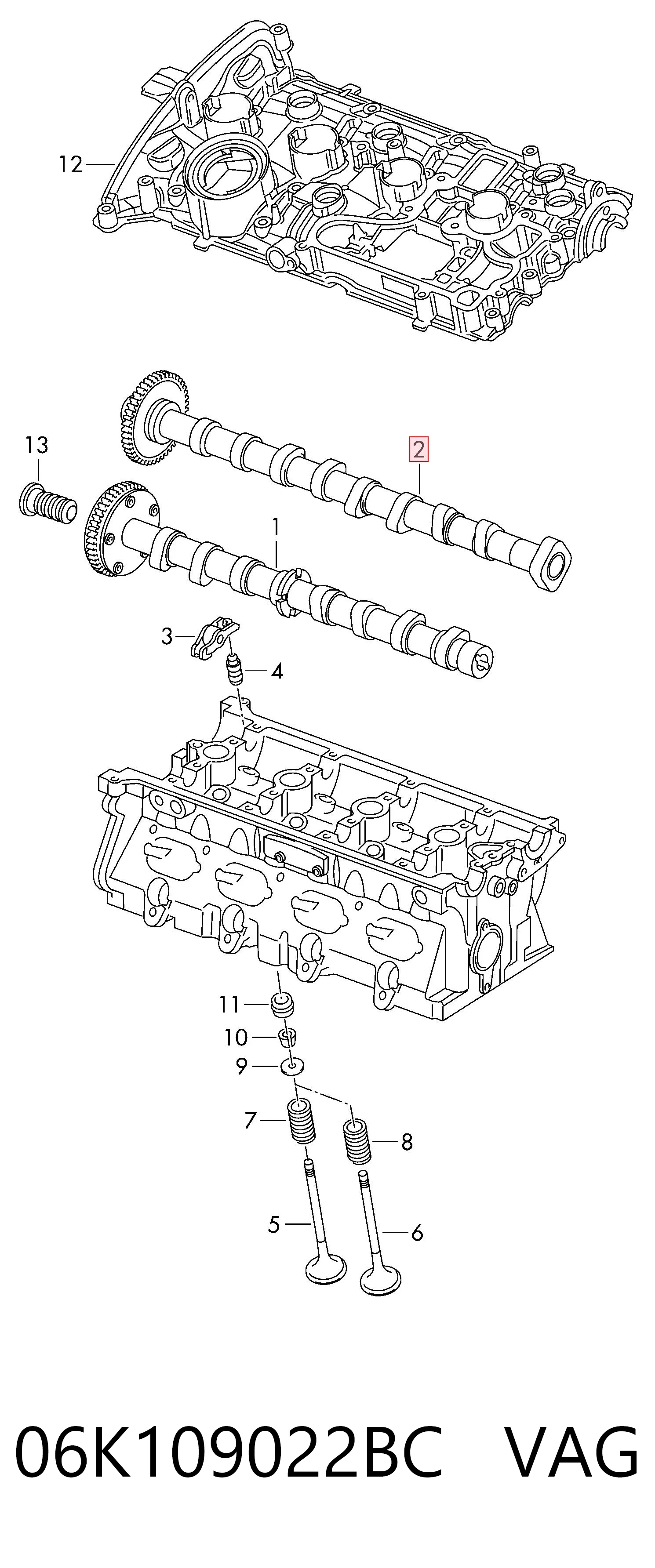 12

13

2

1

3

4

11

10

9

7

8

5

6

06K109022BC VAG