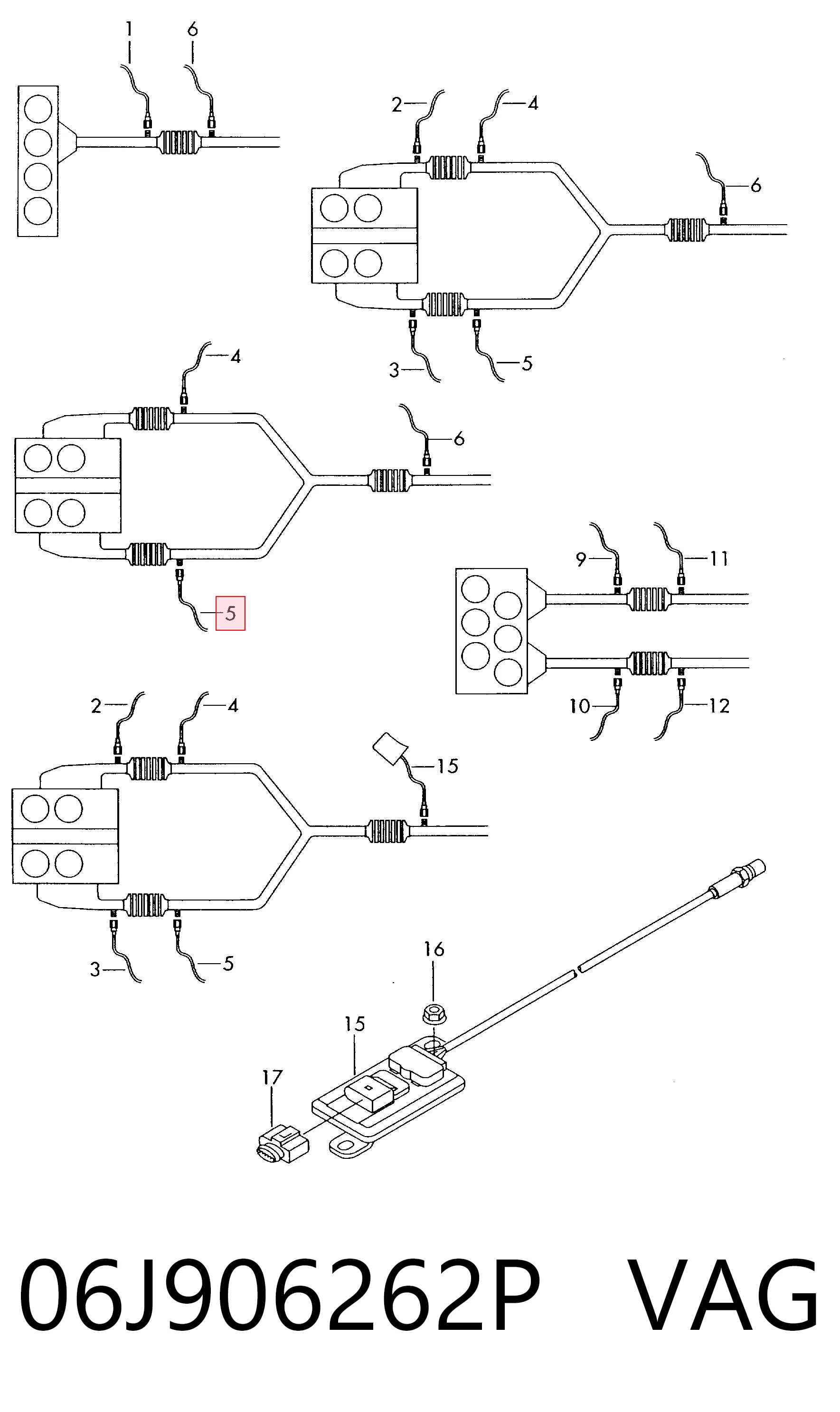 1
6
2
4
6
3
5
4
6
5
9
11
10
12
2
4
15
3
5
16
15
17
06J906262P VAG