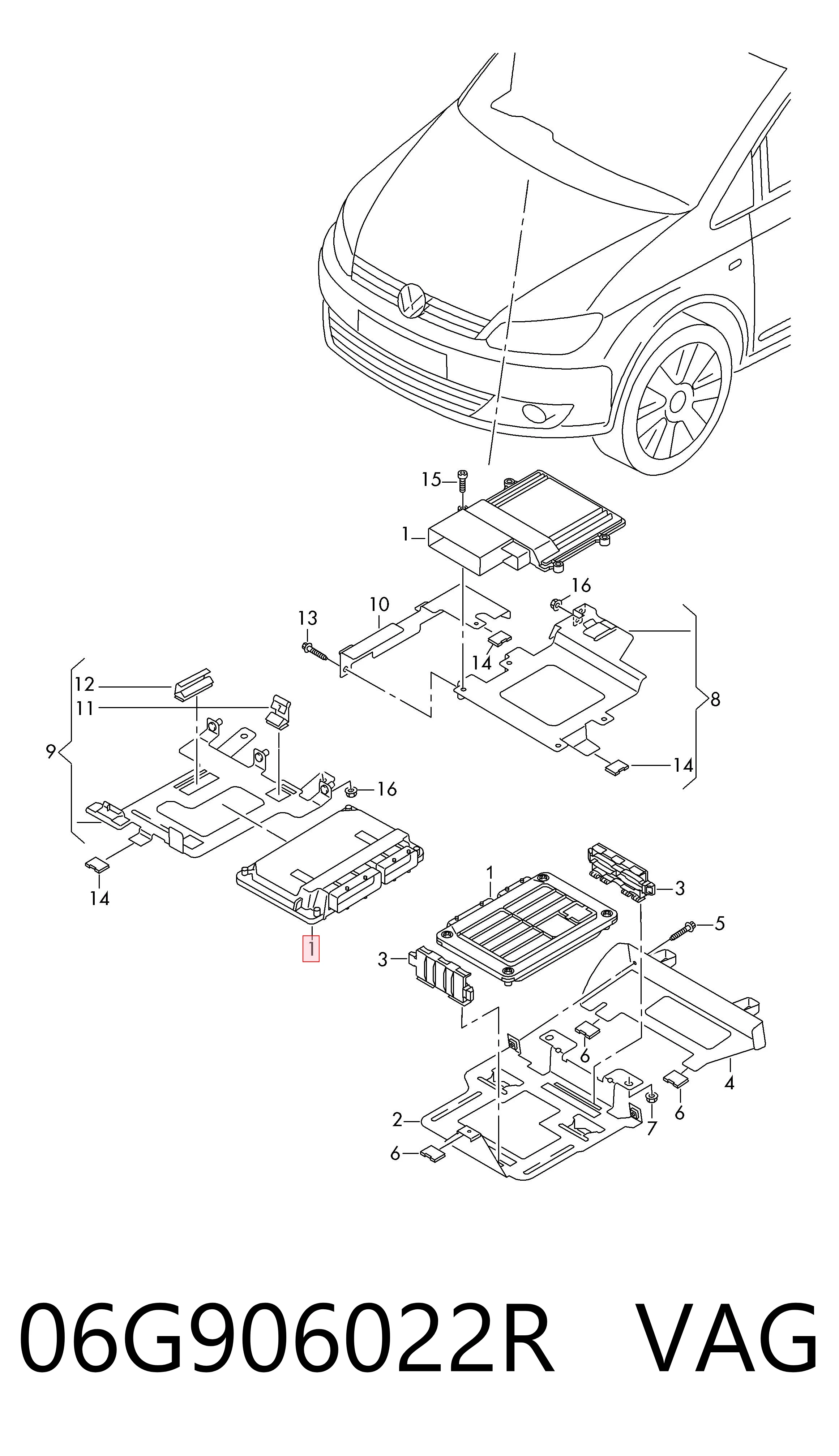 15
1
16
10
13
14
8
12
11
9
16
14
14
1
1
3
5
3
6
4
6
2
7
6

06G906022R VAG