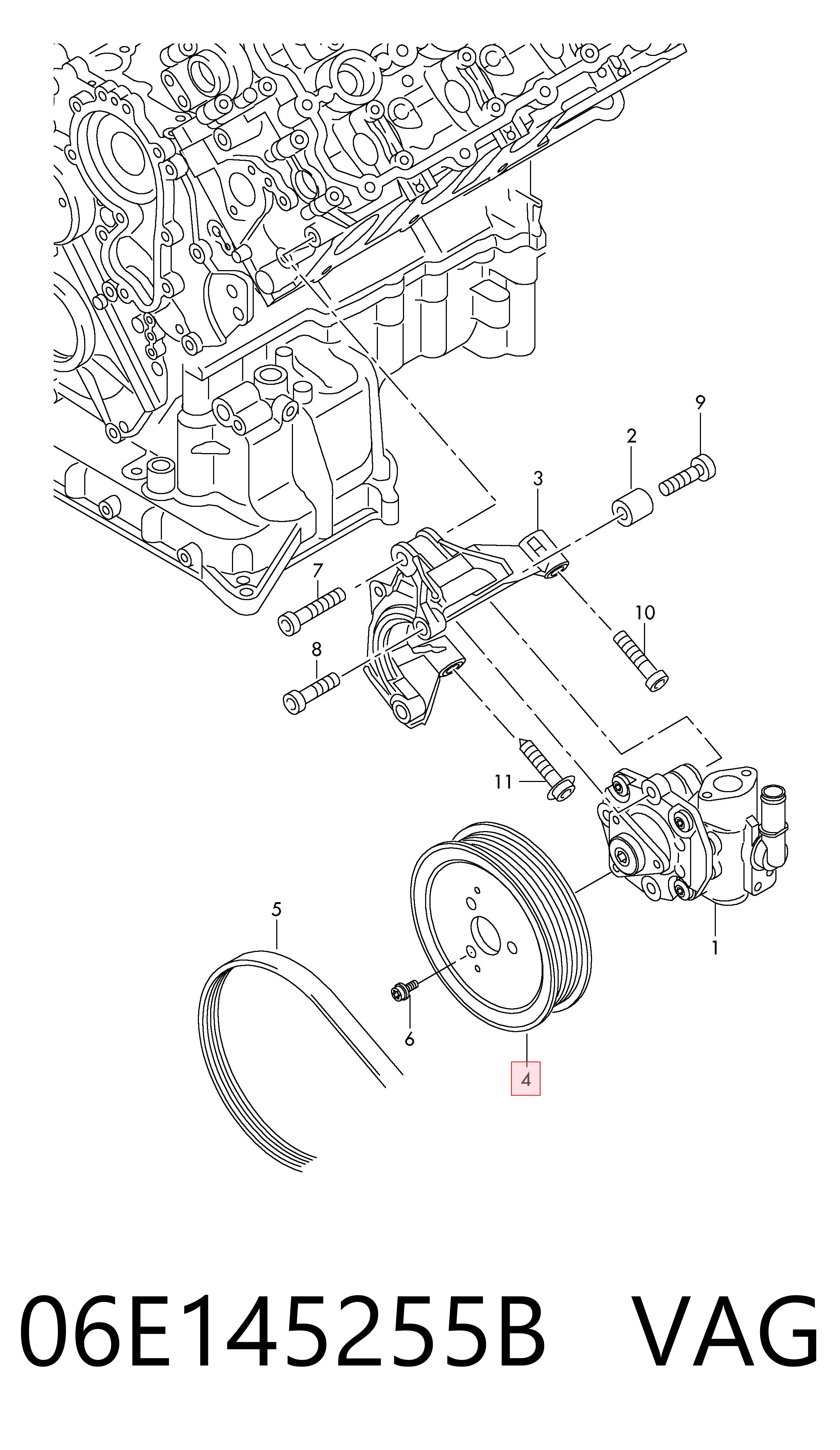 9
2
3
7
10
8
11
5
1
6
4

06E145255B VAG