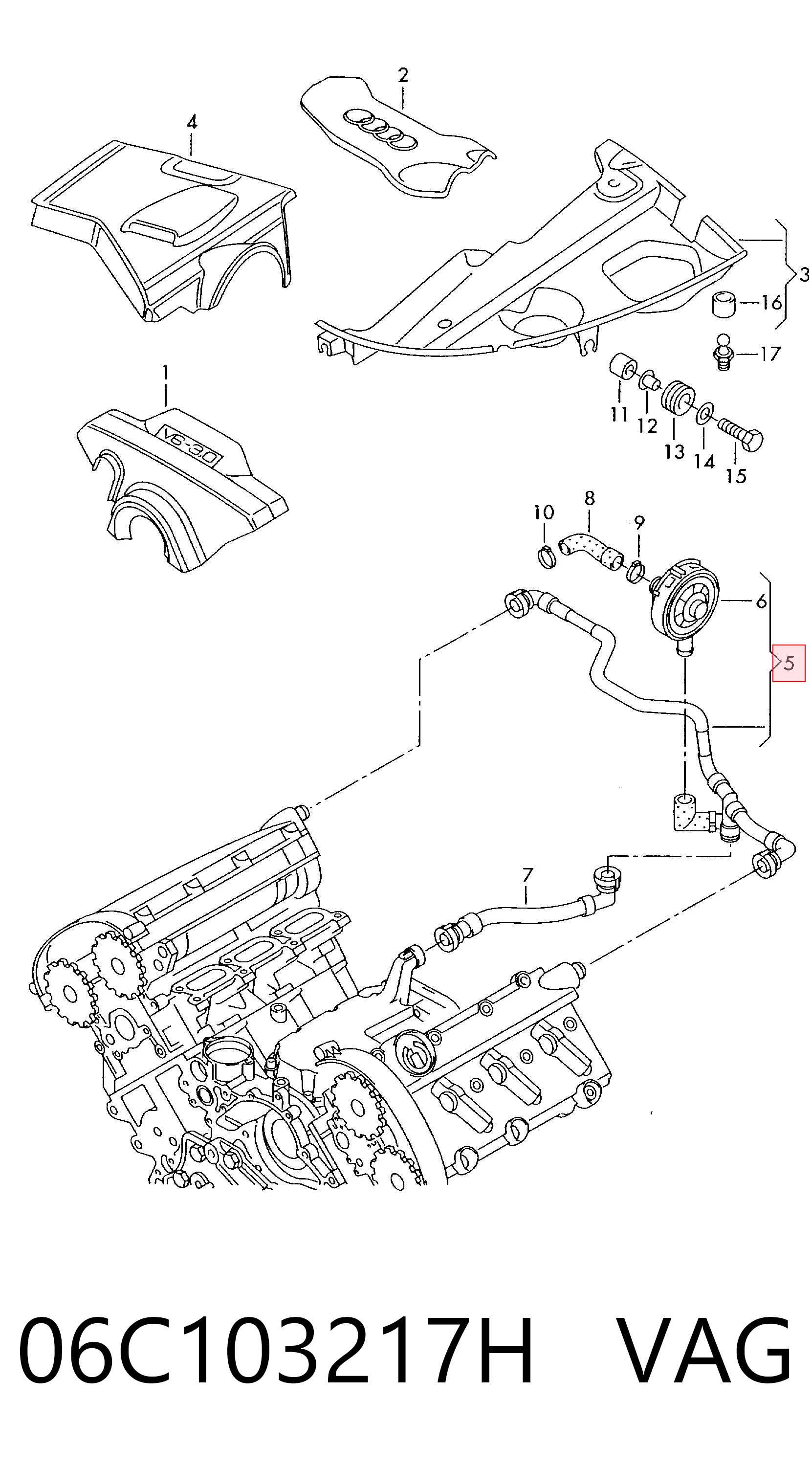 2
4
3
16
17
1
V6-3.0
11
12
13
14
15
10
8
9
6
5
7

06C103217H VAG