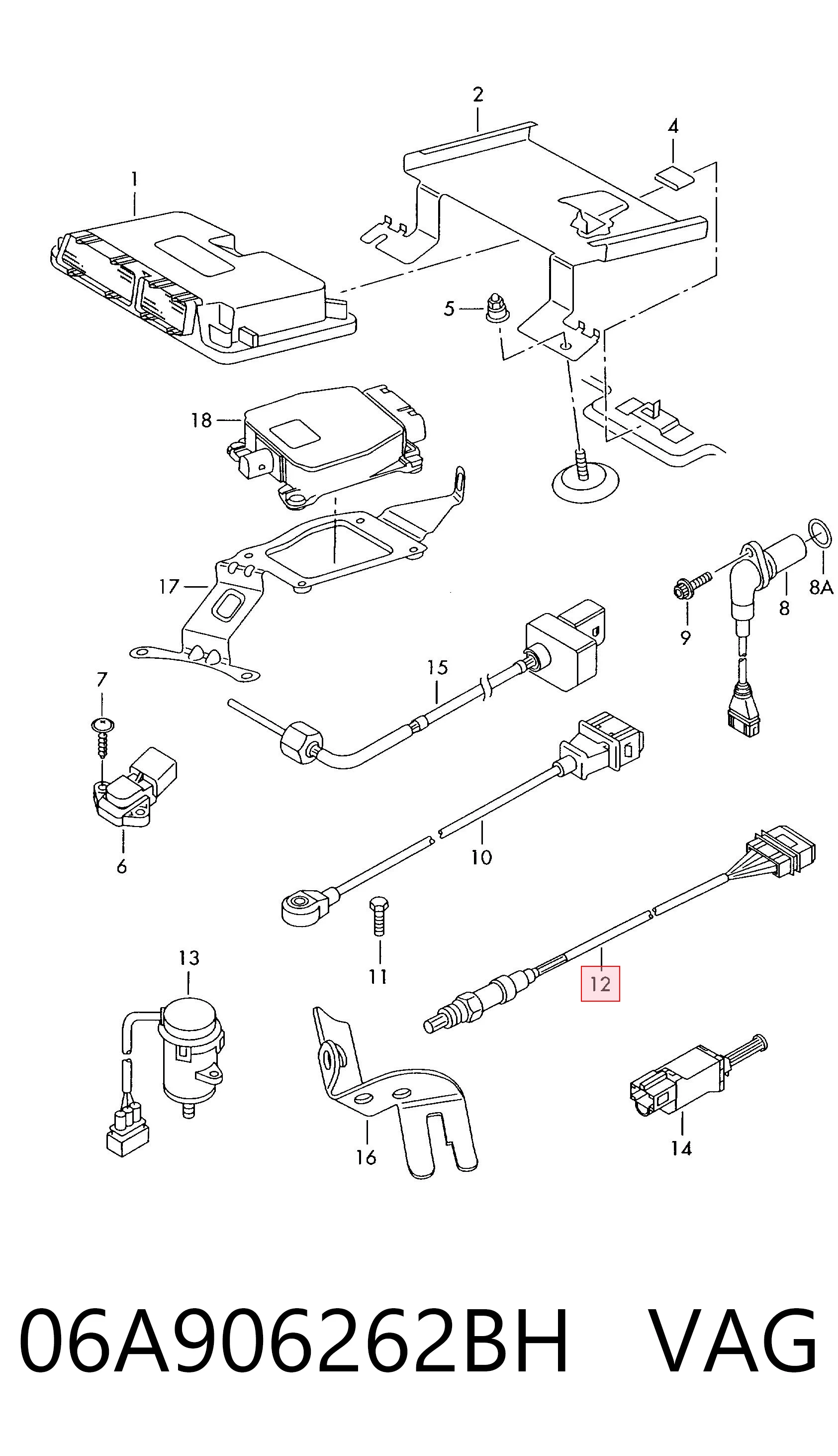 2
4
1
5
18
17
8A
8
9
15
7
6
10
11
12
13
16
14

06A906262BH VAG