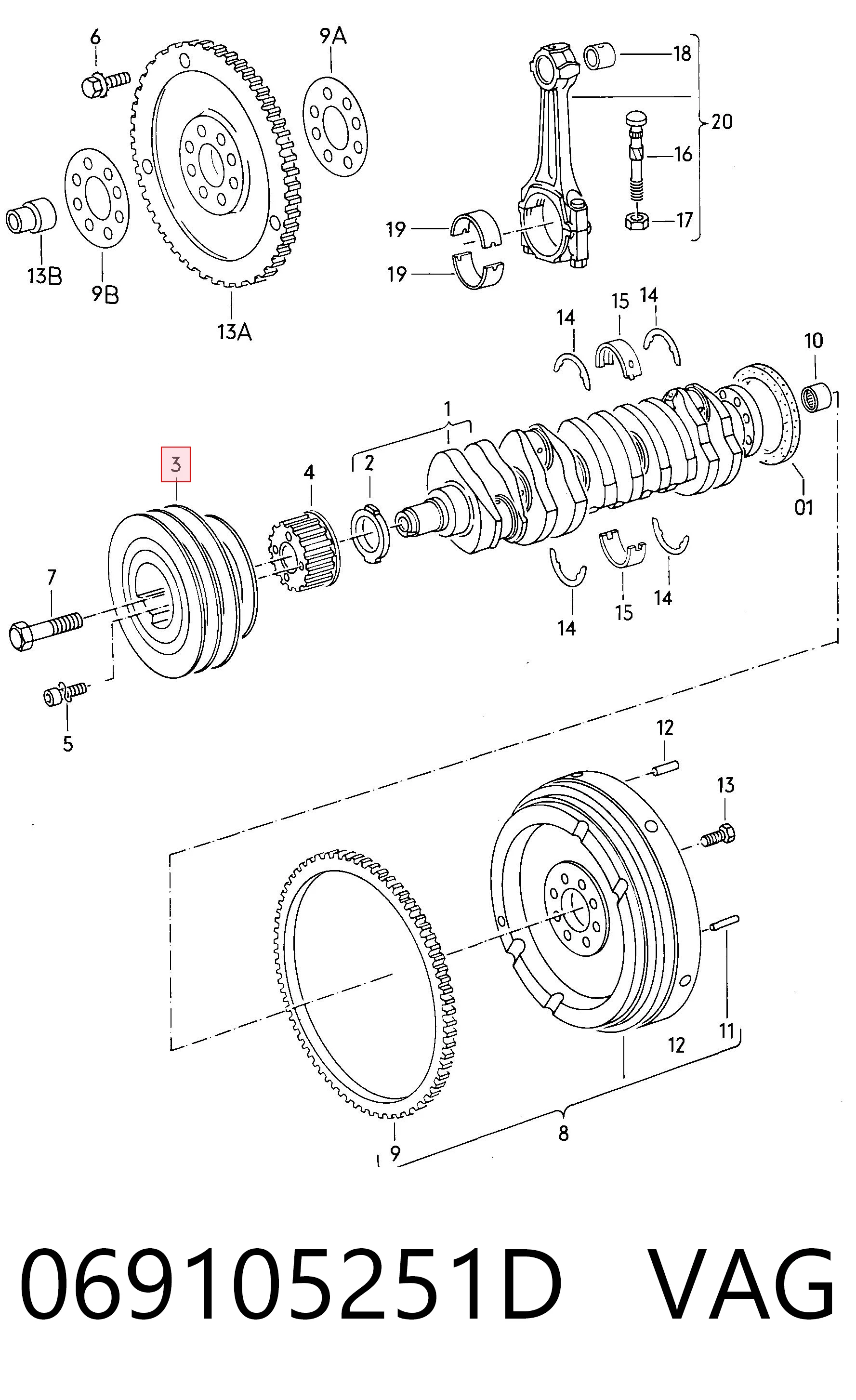 6
9A
18
20
16
17
19
19
13B
9B
13A
14
15
14
10
1
3
4
2
01
7
14
15
14
5
12
13
11
12
9
8

069105251D VAG