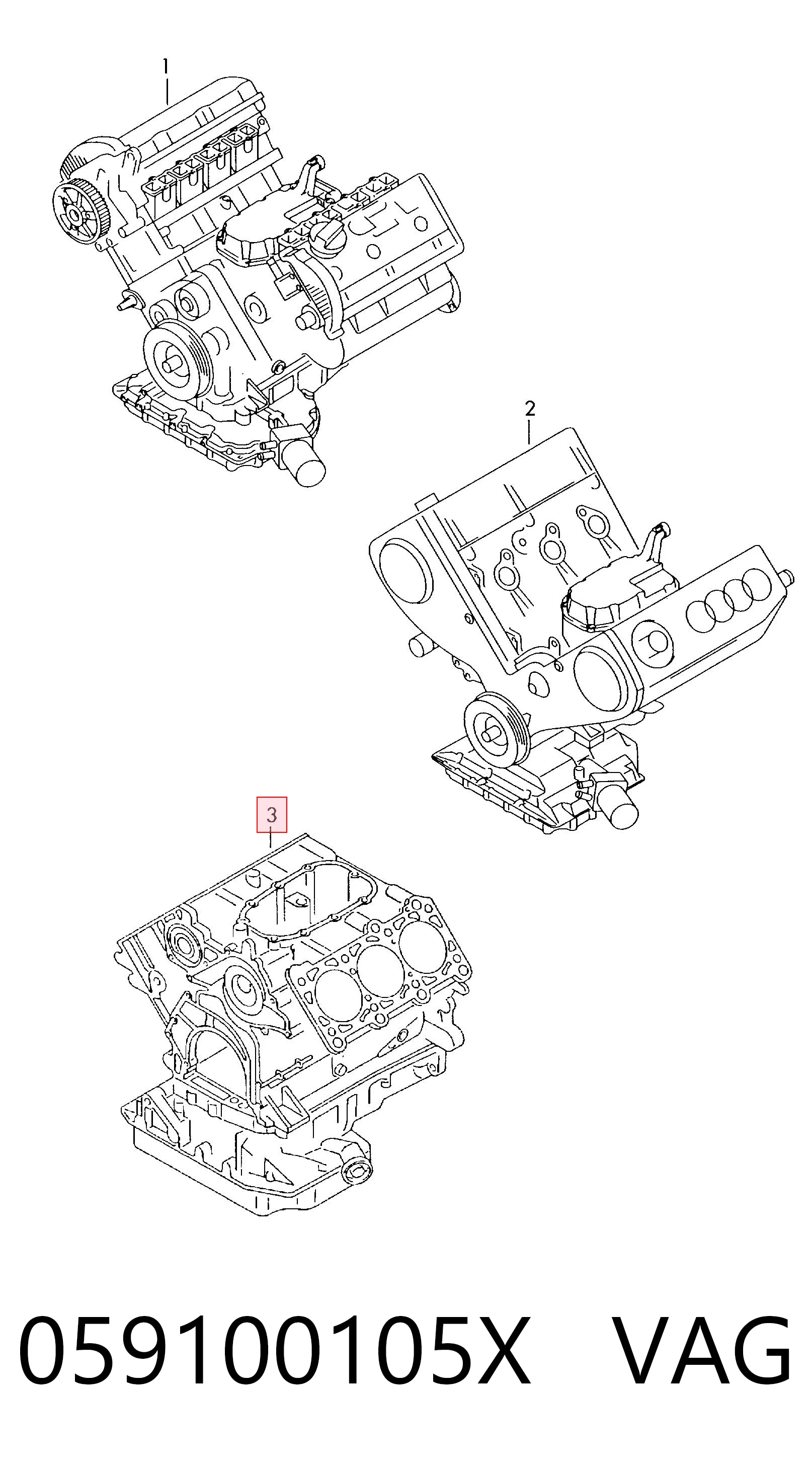 1

2

3

059100105X VAG