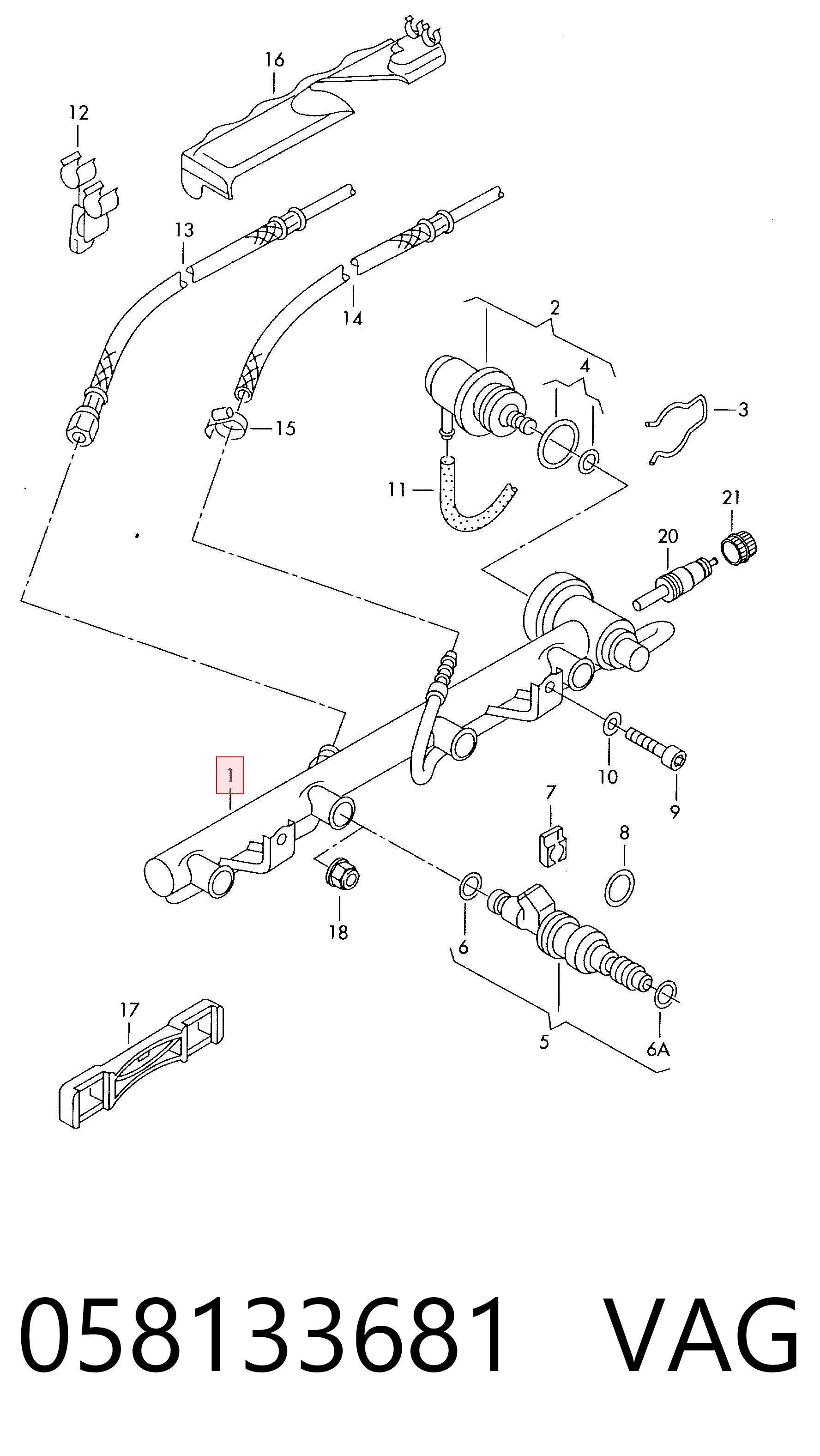 16
12
13
14
2
4
3
15
11
21
20
1
10
9
7
8
18
6
5
6A
17

058133681 VAG