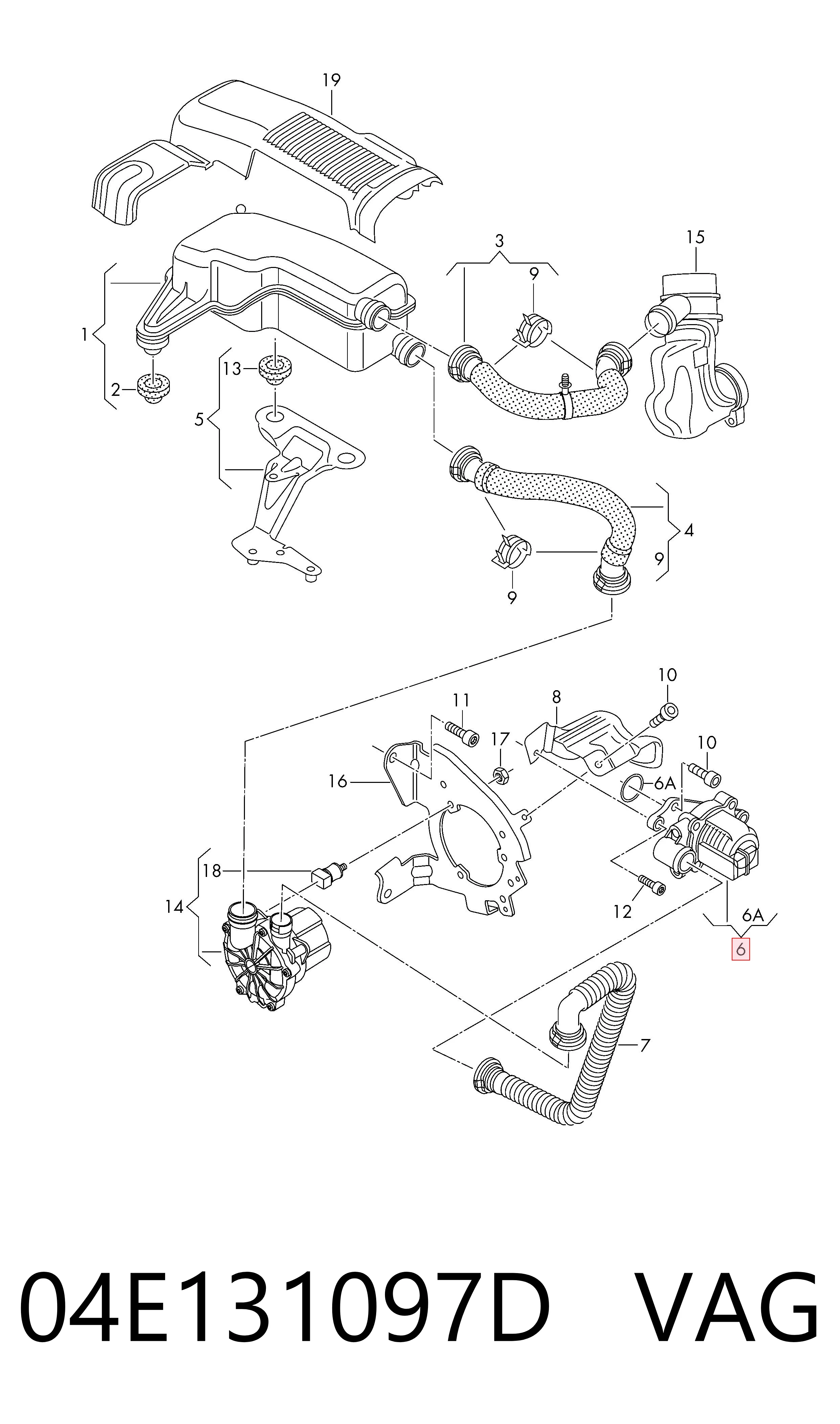 19
3
15
9
1
13
2
5
4
9
9
10
11
8
17
10
16
6A
18
14
12
6A
6
7
04E131097D VAG