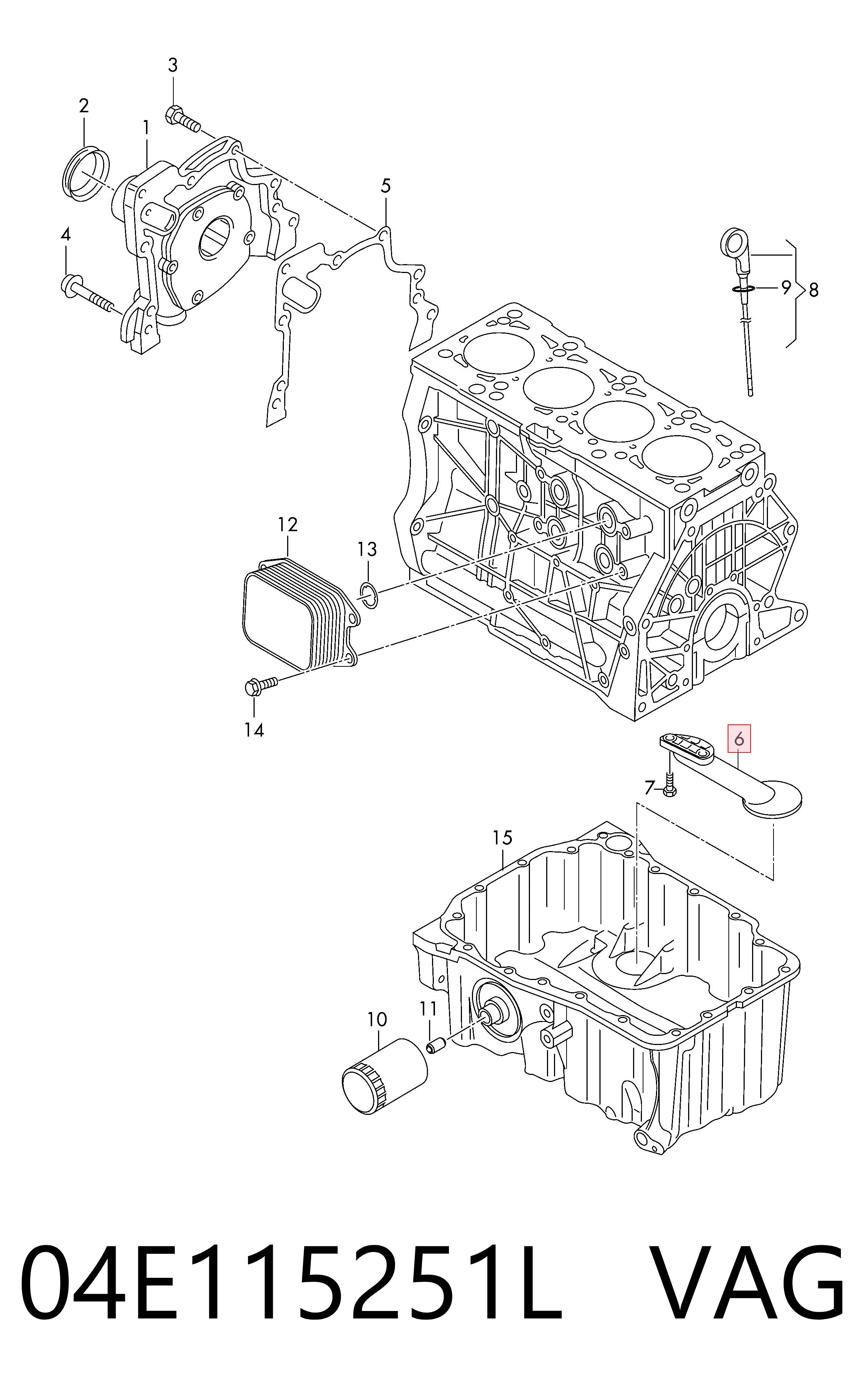 3
2
1
5
4
9
8
12
13
14
6
7
15
10
11

04E115251L VAG