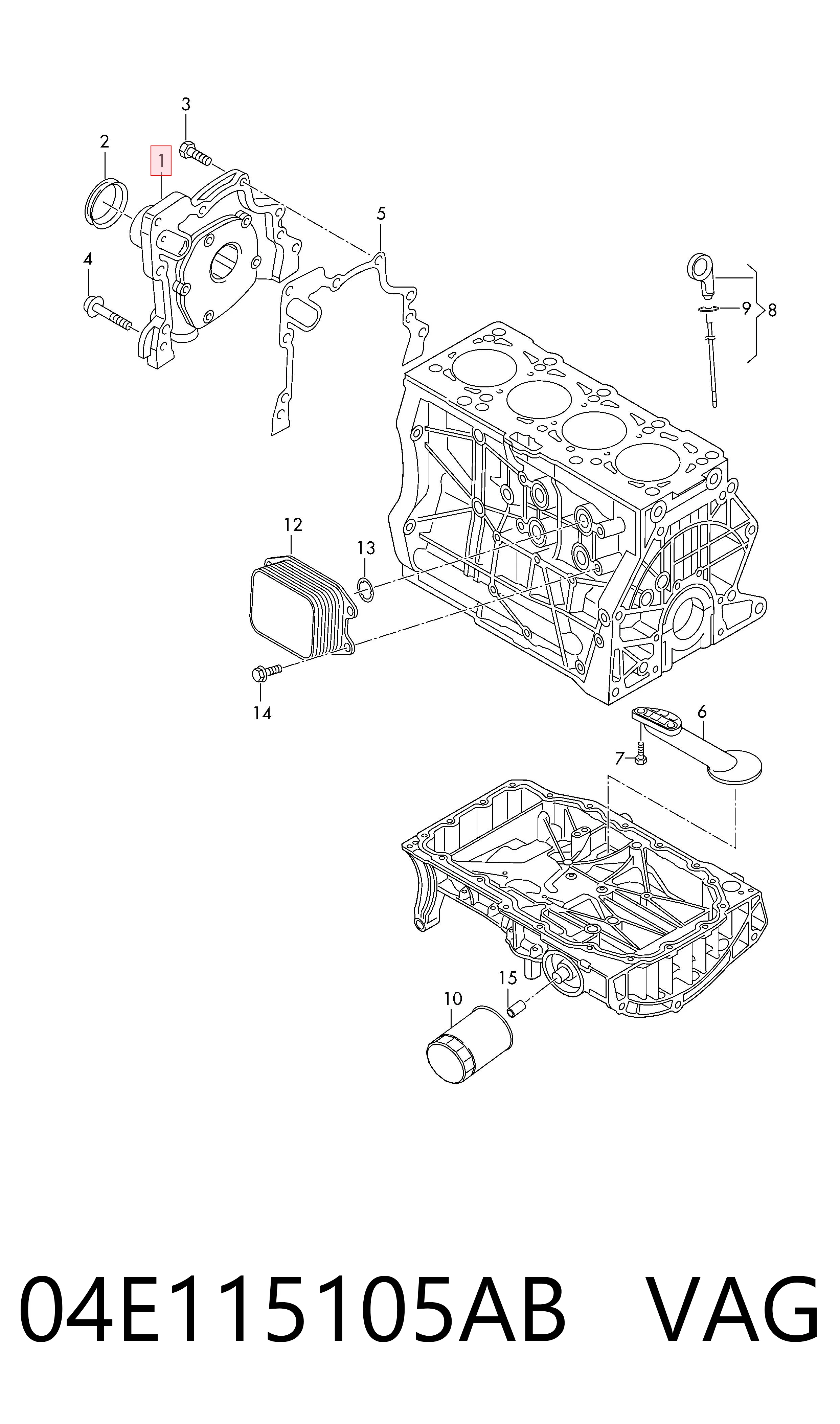 3
2
1
5
4
9
8
12
13
14
6
7
15
10

04E115105AB VAG