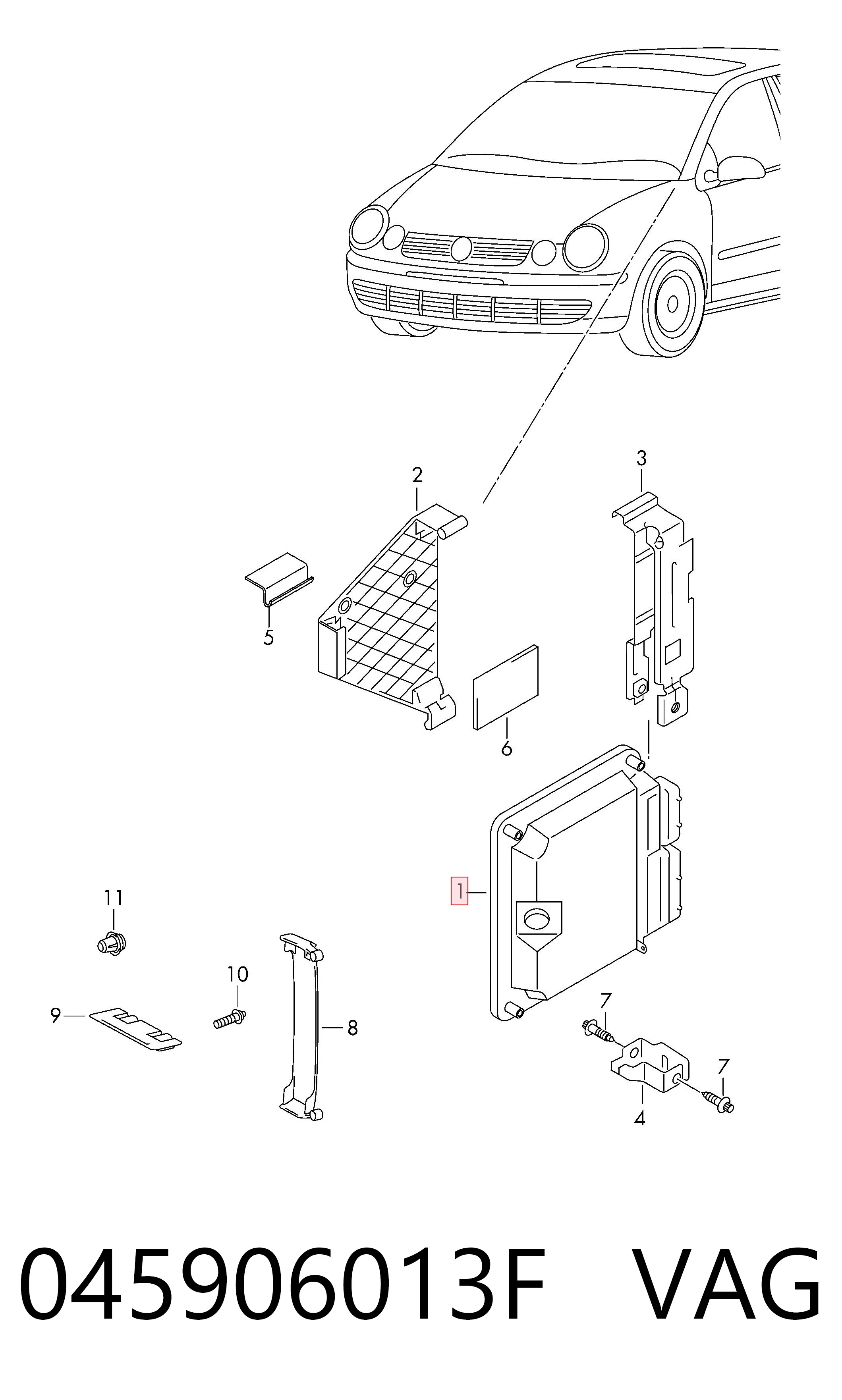 3
2
5
6
1
11
10
9
8
7
7
4
045906013F VAG