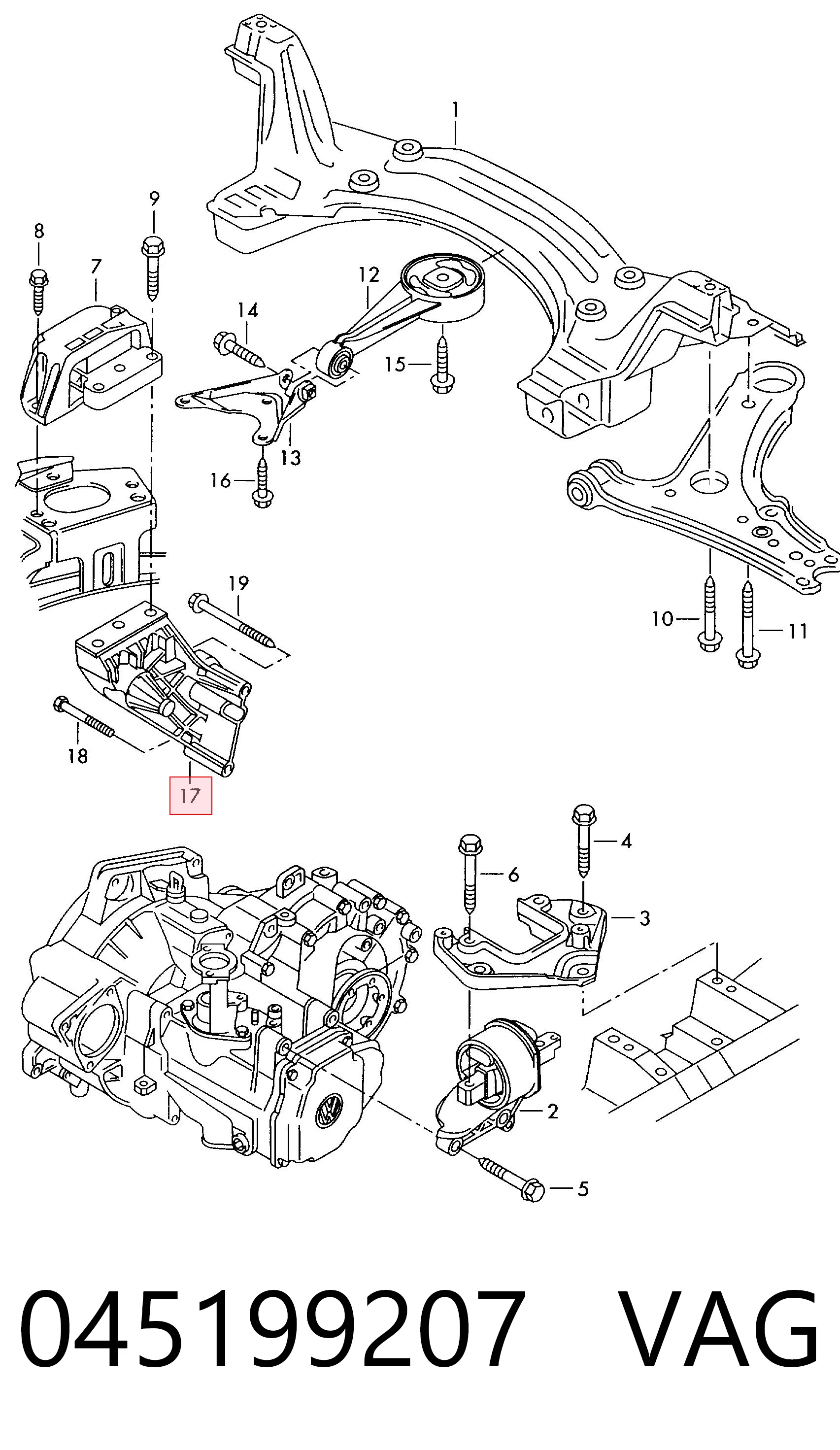 1
9
8
7
12
14
15
13
16
19
10
11
18
17
4
6
3
2
5
045199207 VAG