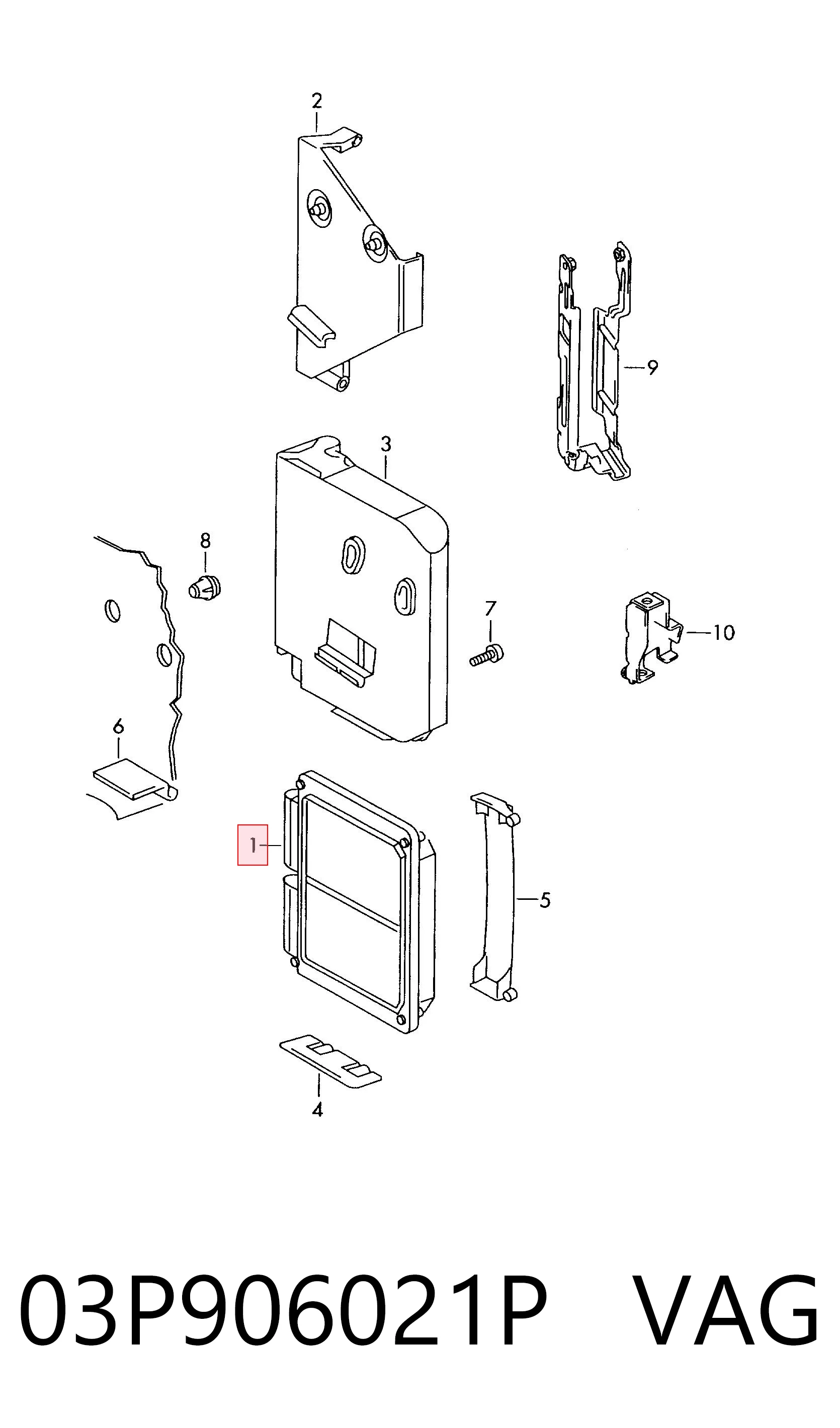 2

9

3

8

7

10

6

1

5

4

03P906021P VAG