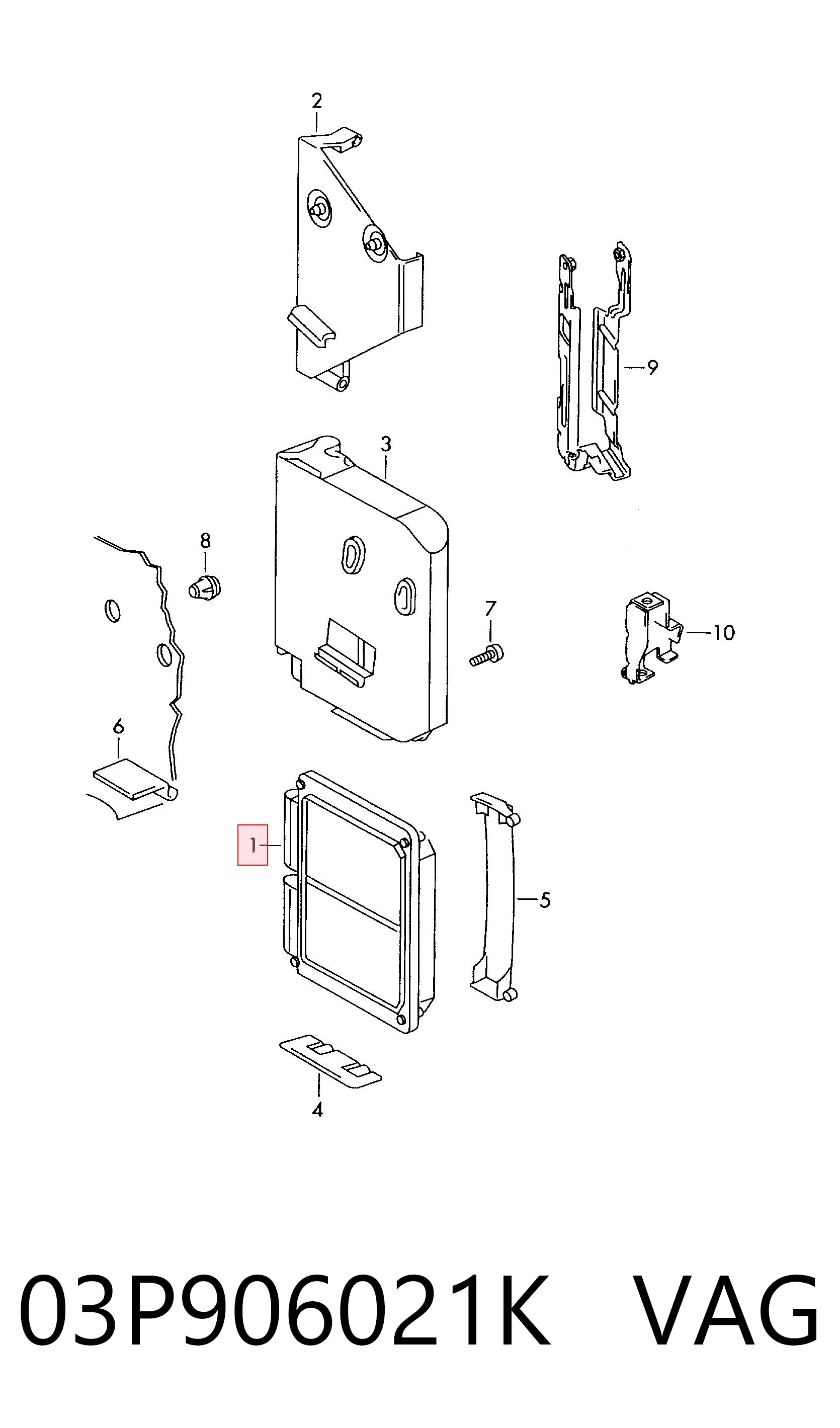 2
9
3
8
7
10
6
1
5
4
03P906021K VAG