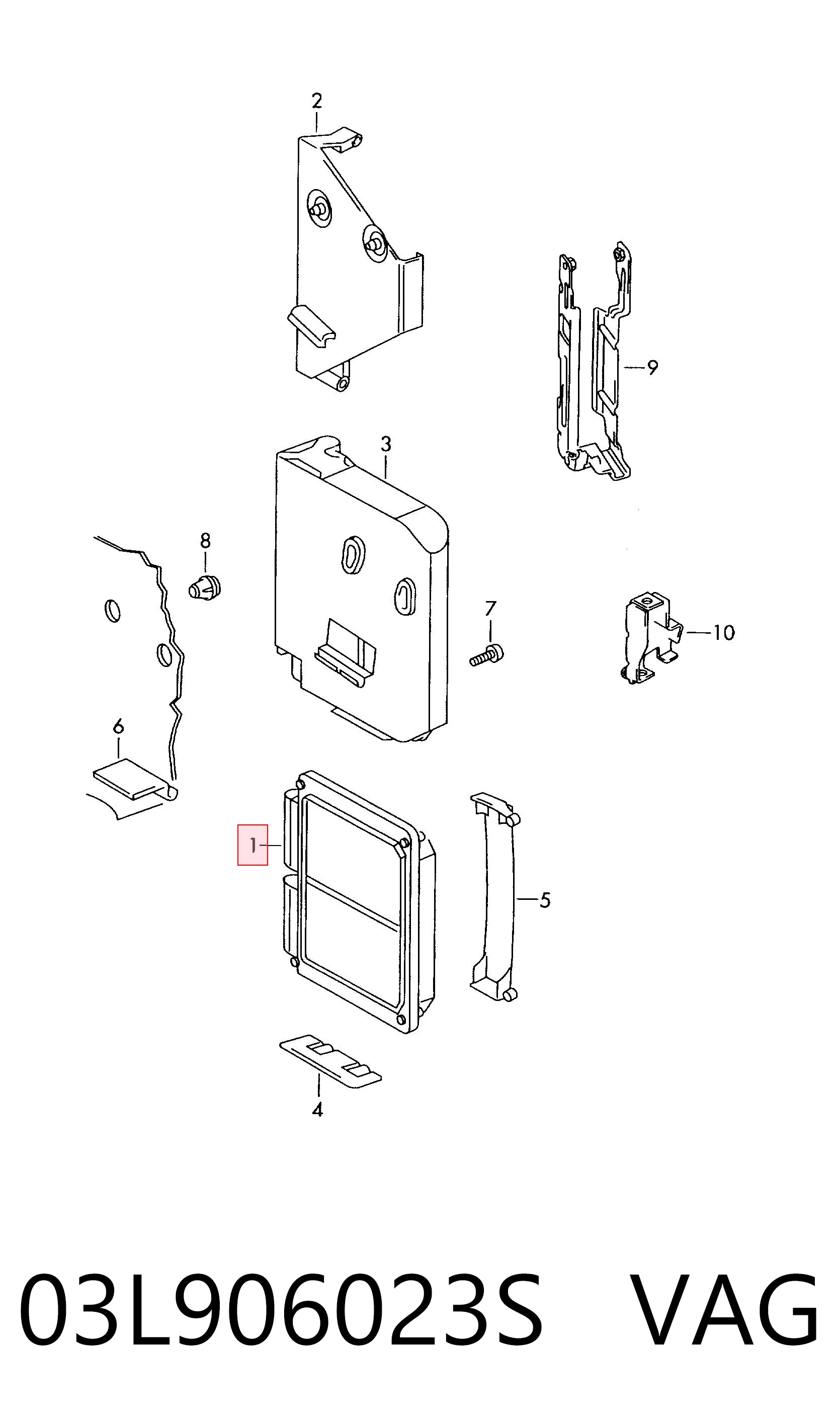 2

9

3

8

7

10

6

1

5

4

03L906023S VAG