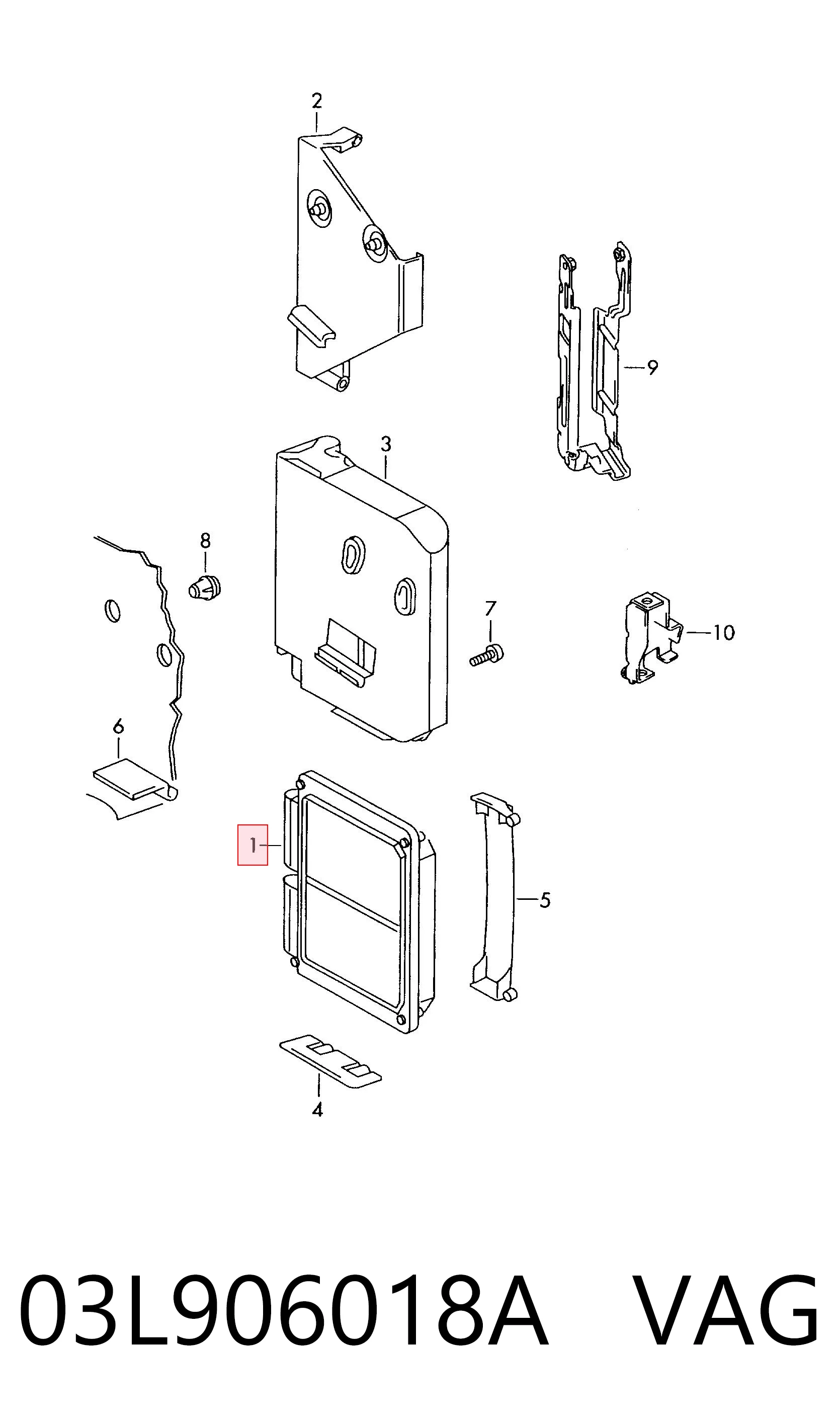 2

9

3

8

7

10

6

1

5

4

03L906018A VAG