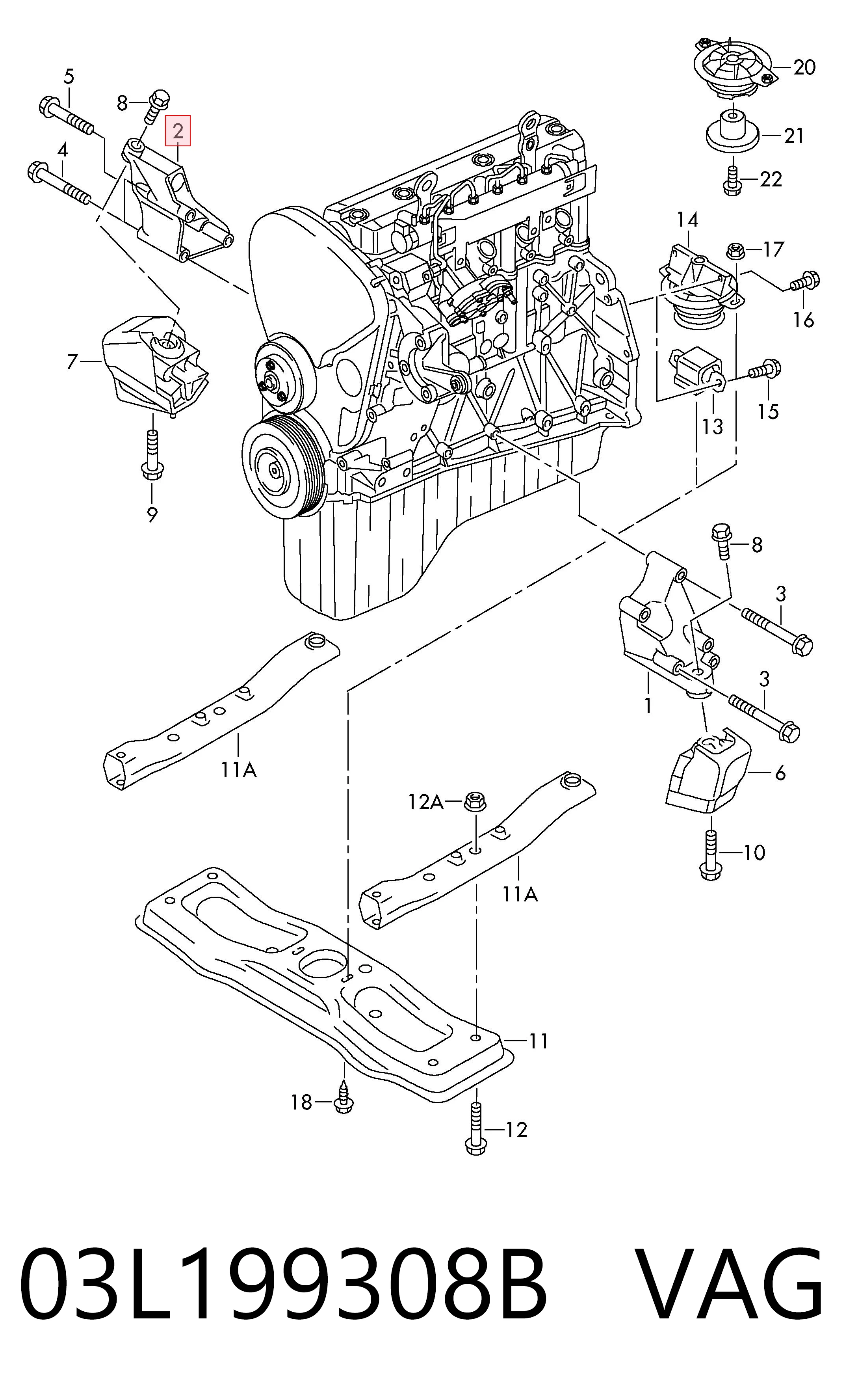 5
8
2
4
20
21
22
14
17
16
7
15
13
9
8
3
3
1
11A
6
12A
10
11A
11
18
12

03L199308B VAG