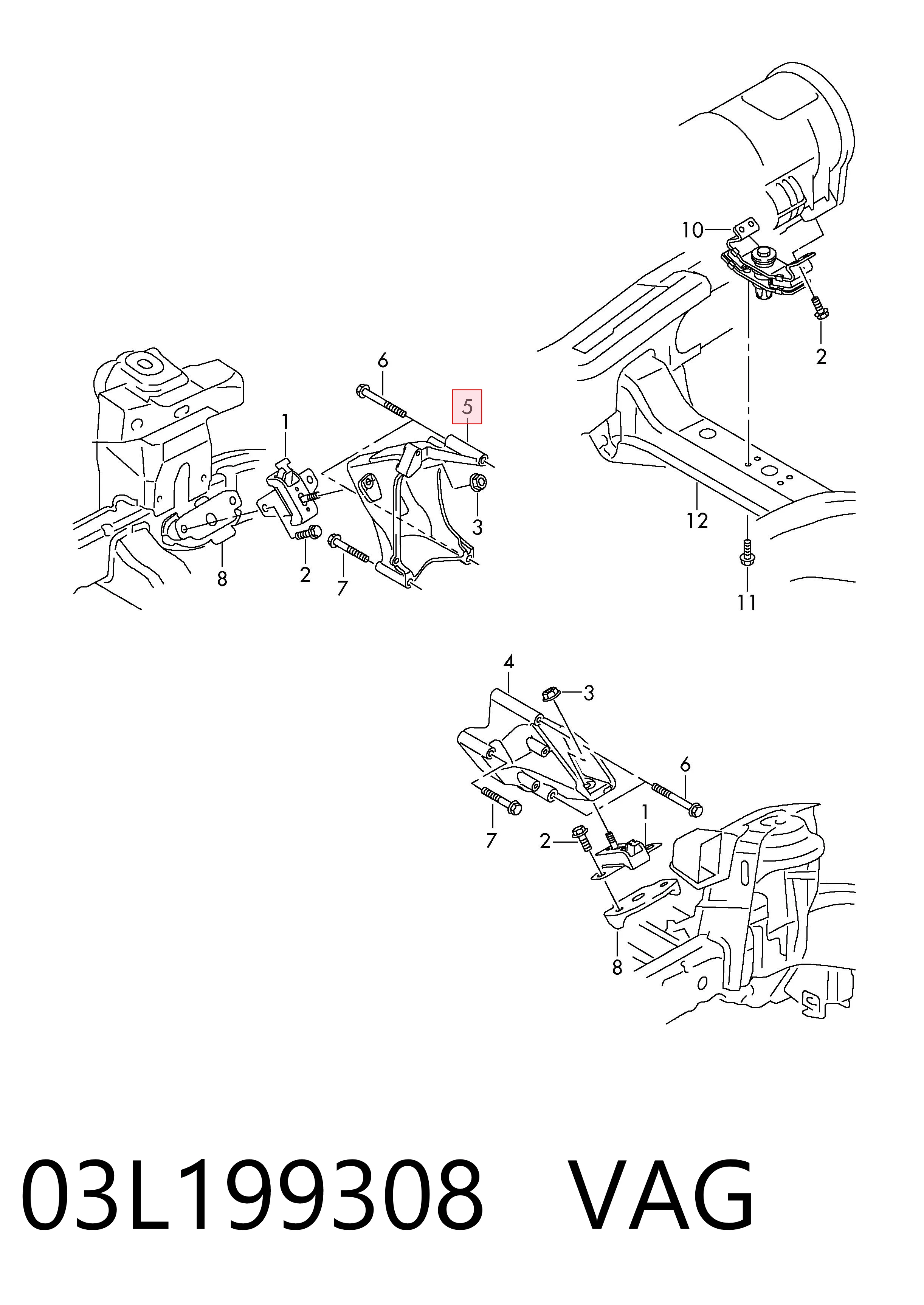 10
2
6
5
1
3
12
8
2
7
11
4
3
6
1
7
2
8
03L199308 VAG