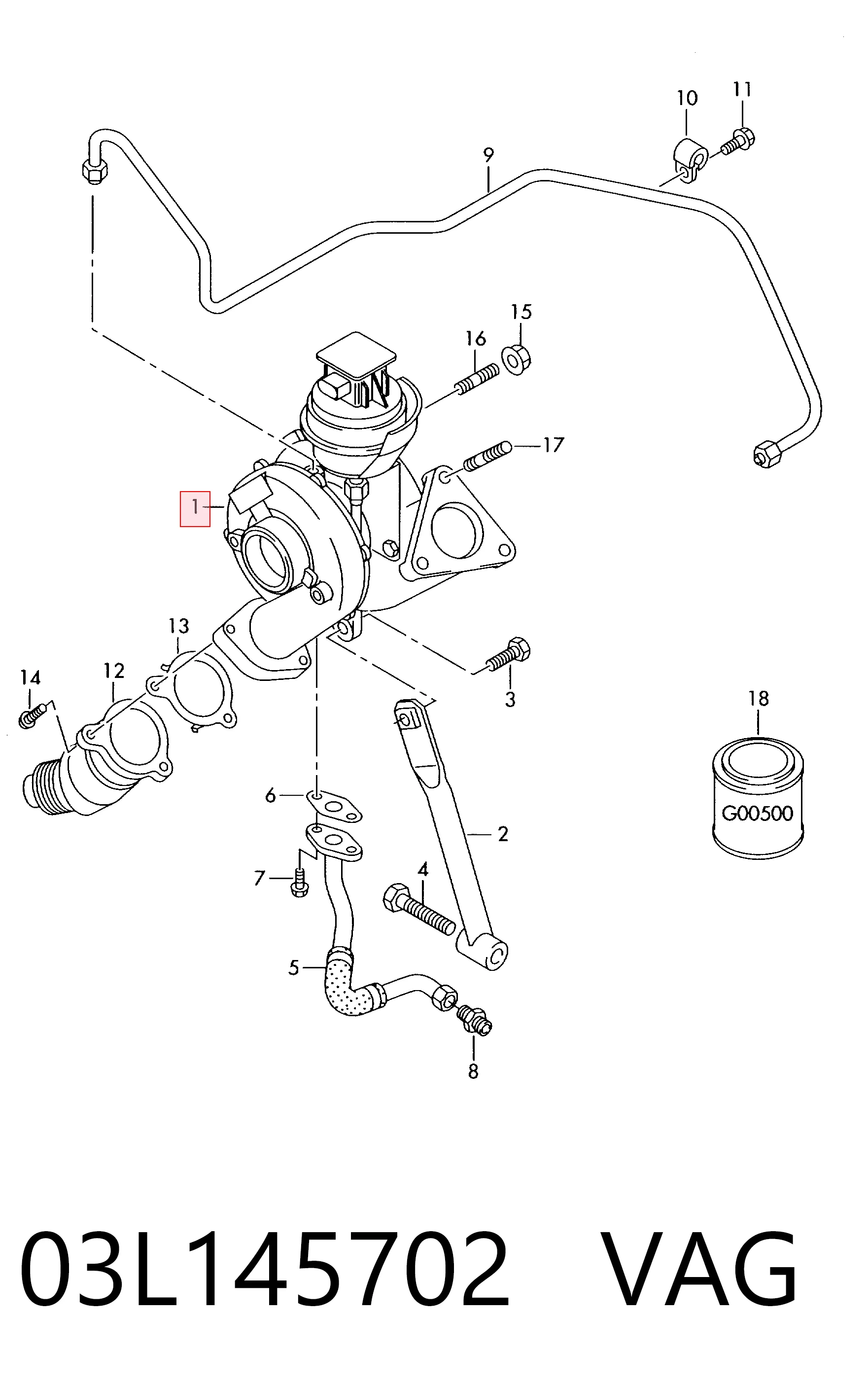 10
11
9
15
16
17
1
13
14
12
3
18
G00500
6
2
7
4
5
8

03L145702 VAG