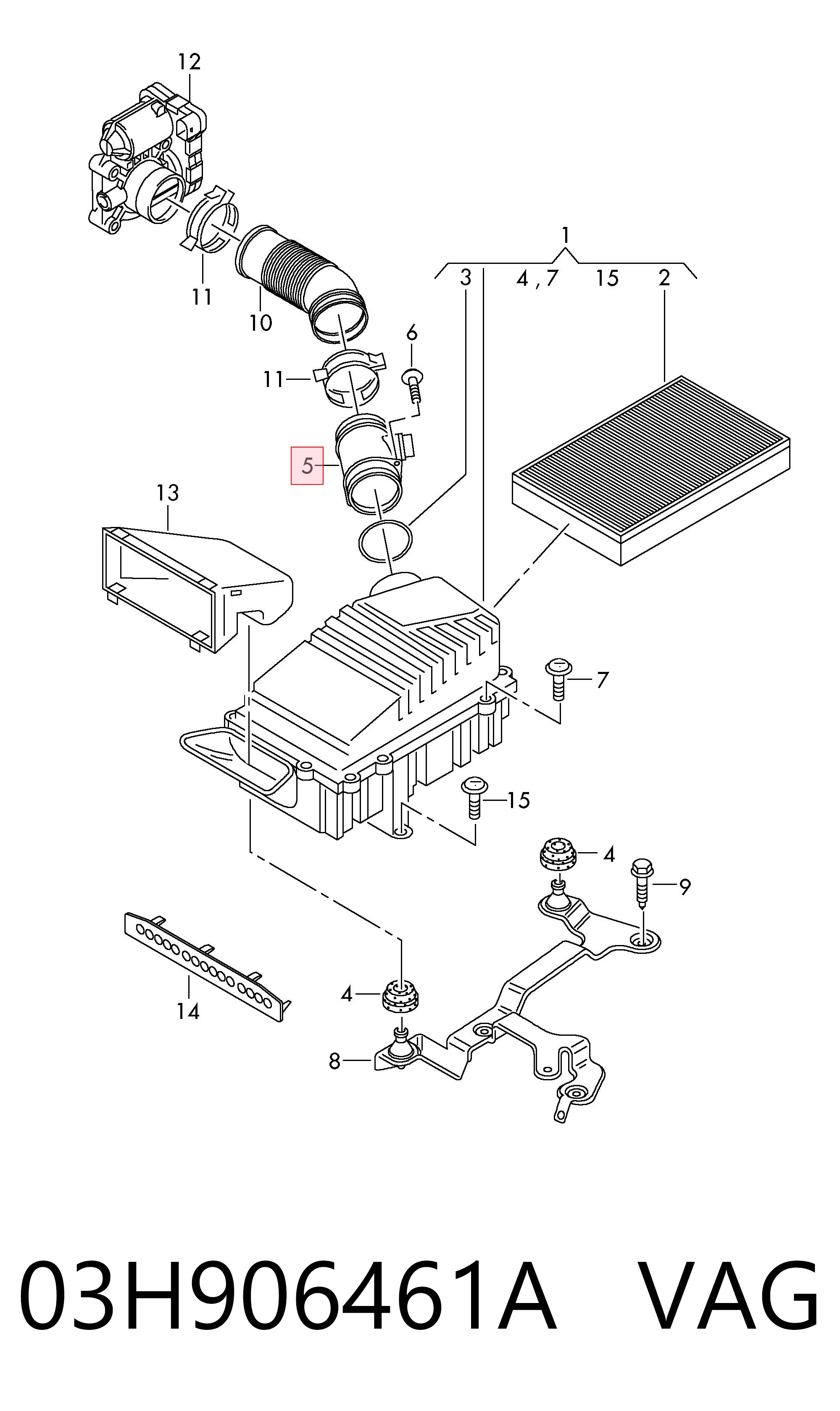 12

1

3

4 , 7

15

2

11

10

6

11

5

13

7

15

4

9

14

4

8

03H906461A VAG