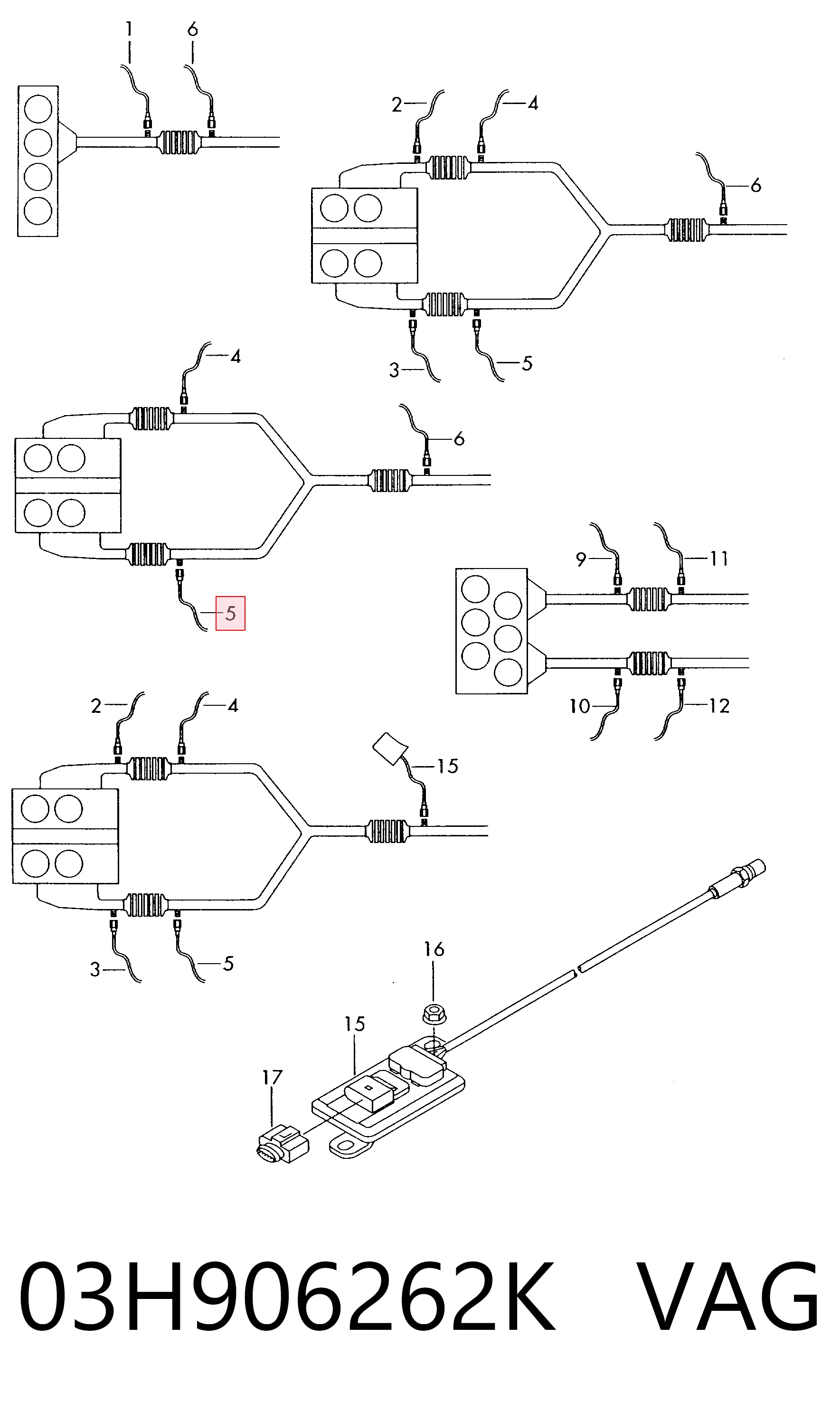 1
6
2
4
6
3
5
4
6
5
9
11
10
12
2
4
15
3
5
16
15
17
03H906262K VAG