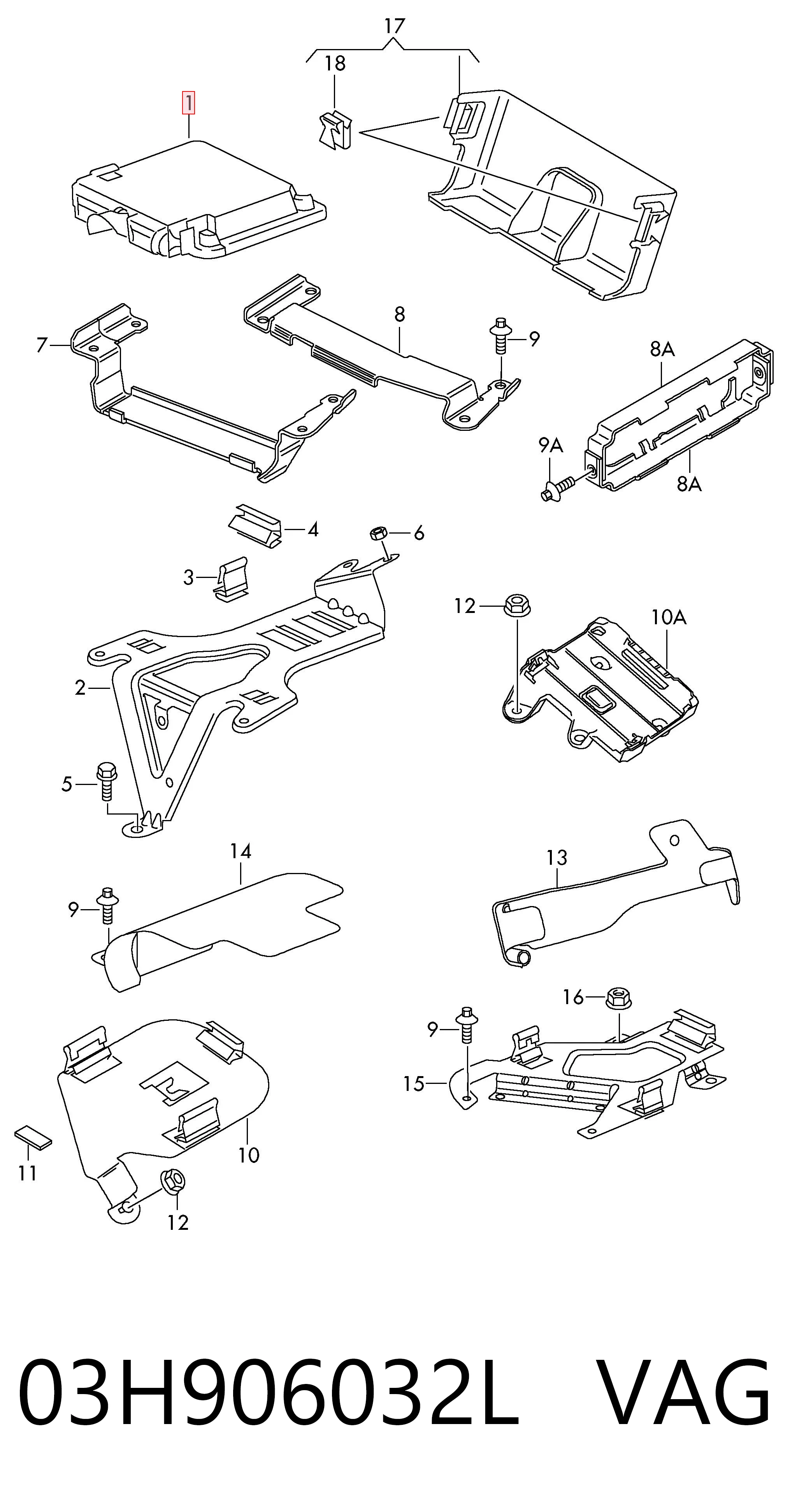 17
18
1
7
8
9
8A
9A
8A
4
6
3
12
10A
2
5
14
13
9
16
9
15
10
11
12

03H906032L VAG