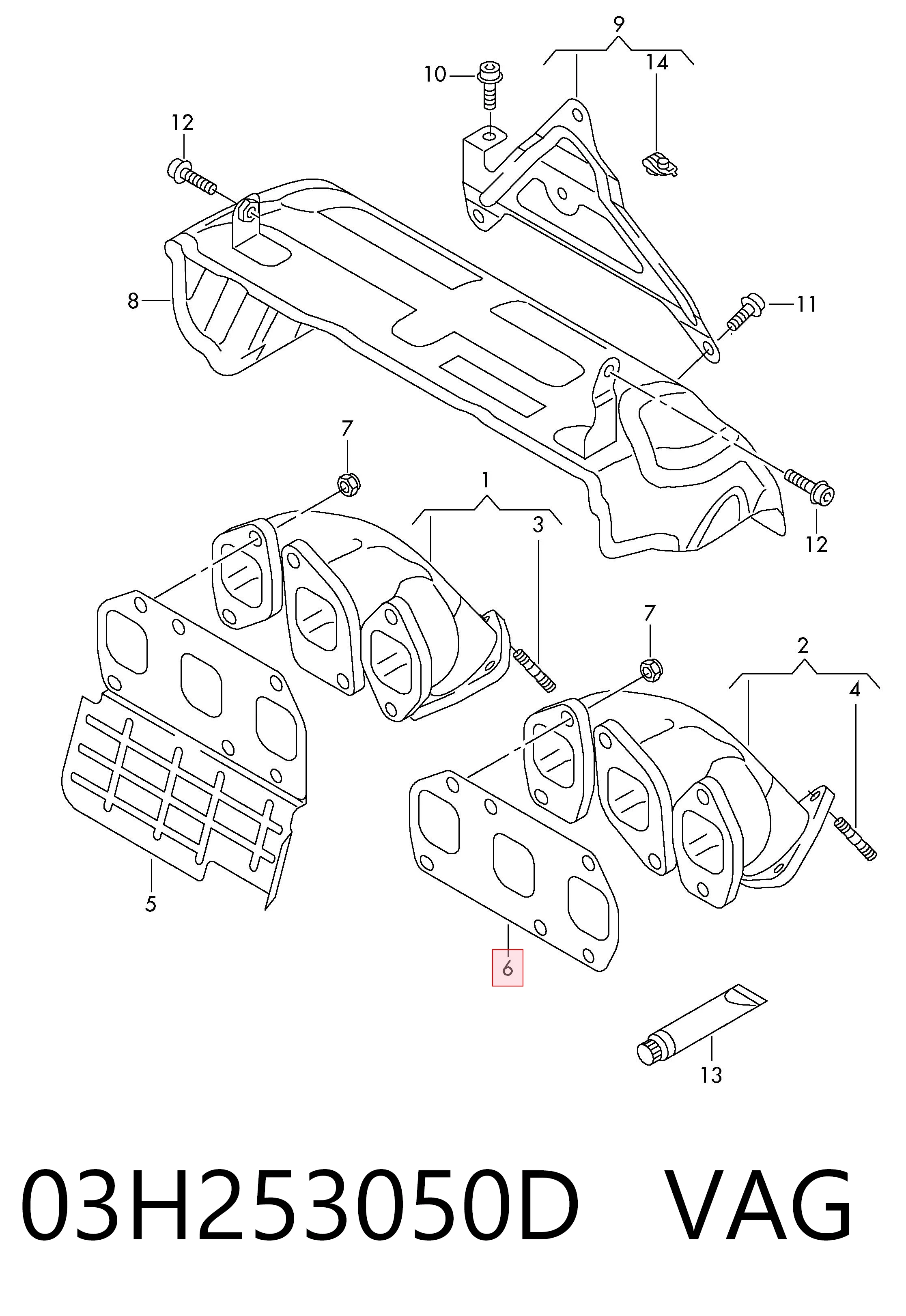 9
10
14
12
8
11
7
1
3
12
7
2
4
5
6
13

03H253050D VAG