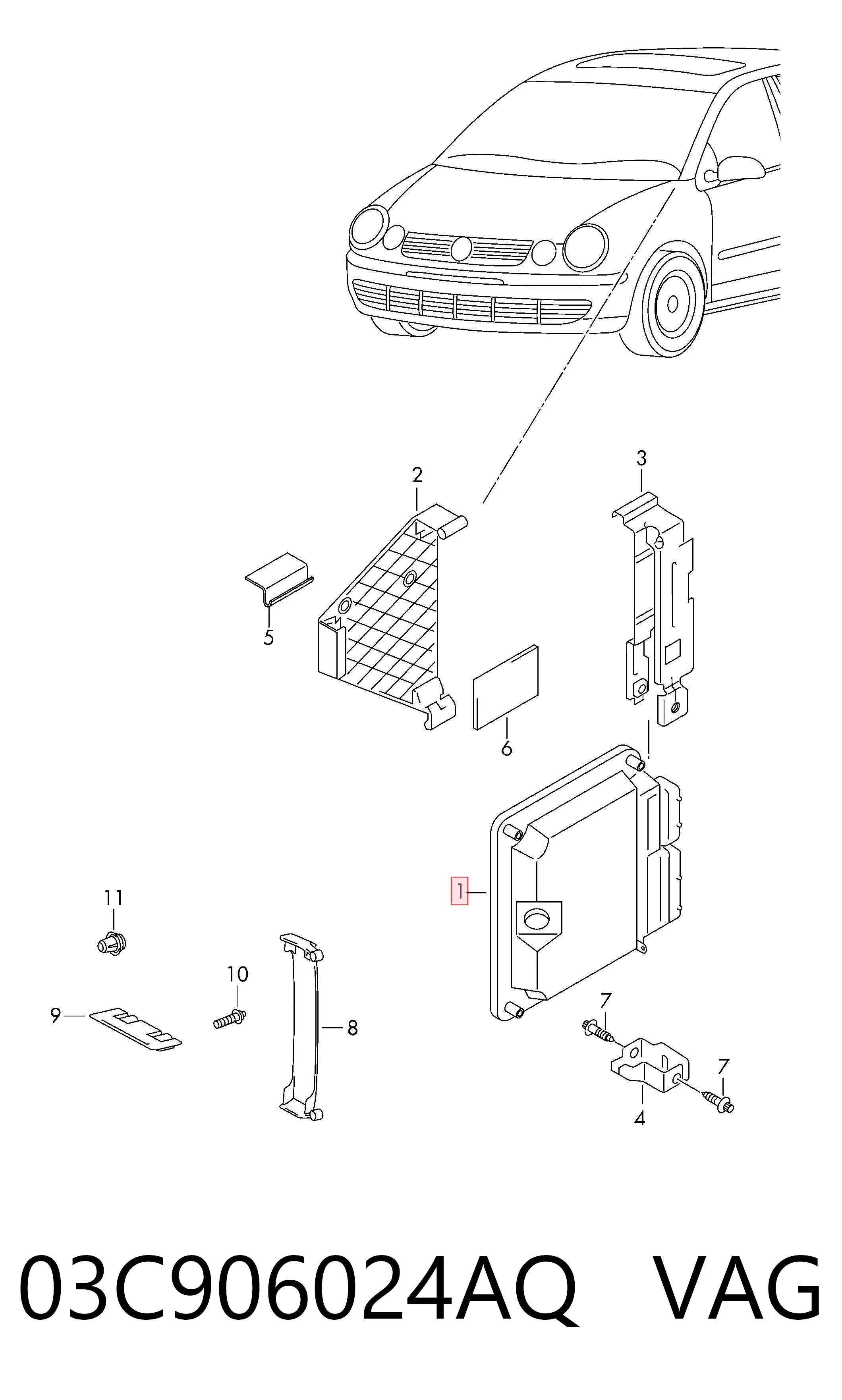 2
3
5
6
1
11
10
9
8
7
7
4
03C906024AQ VAG