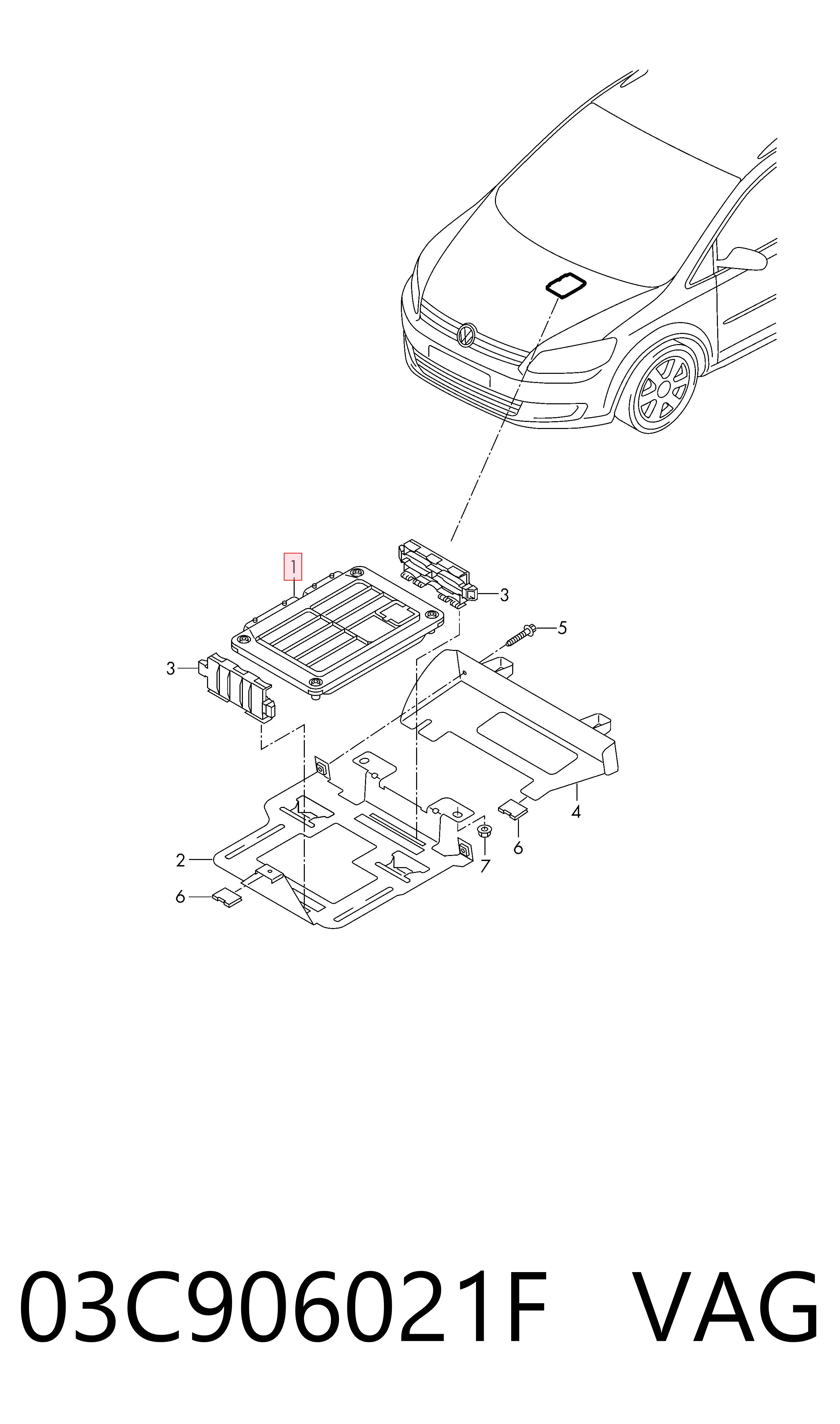 1
3
5
3
4
6
7
2
6

03C906021F VAG