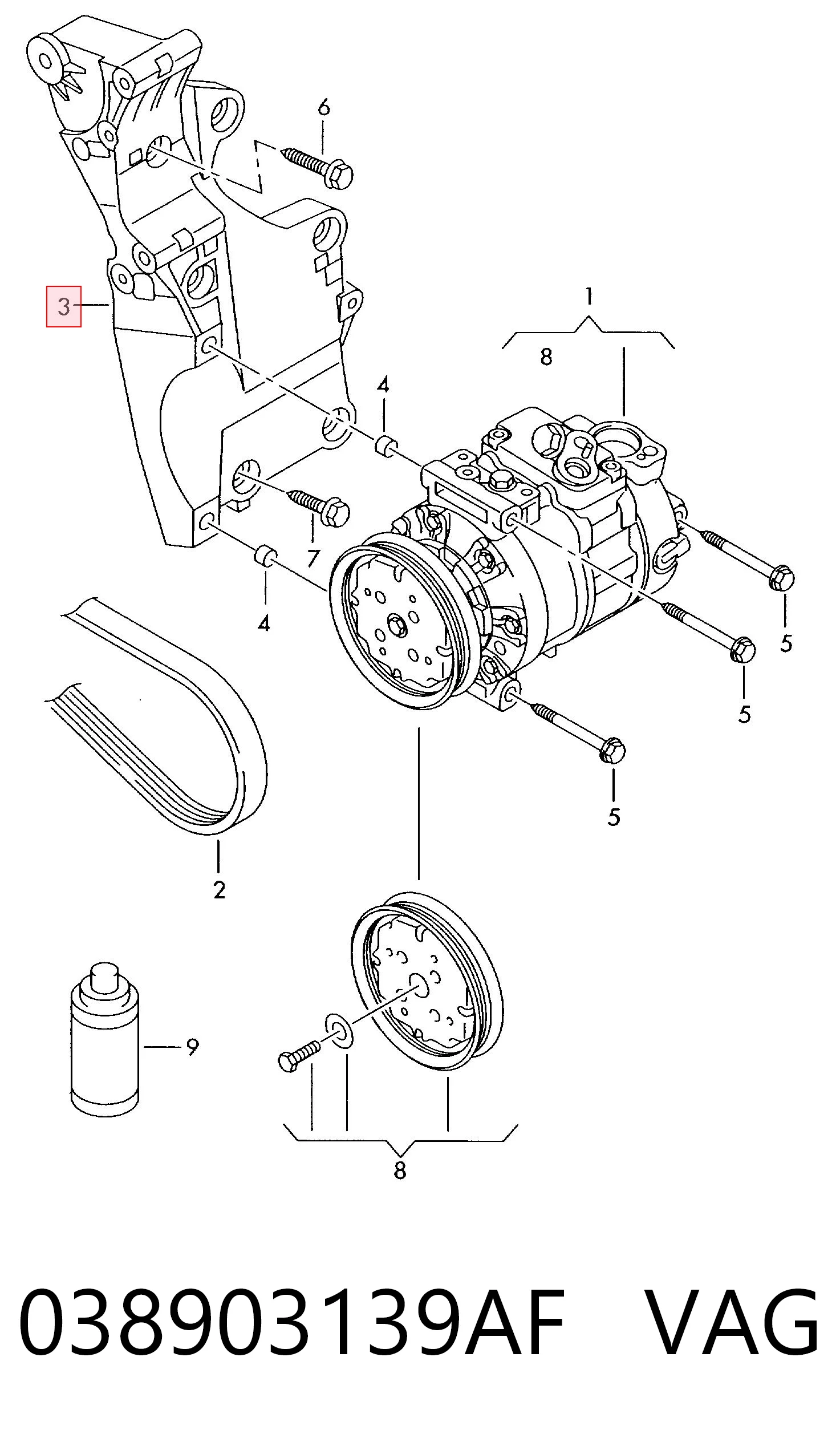 6
3
1
8
4
7
4
5
5
5
2
9
8
038903139AF VAG