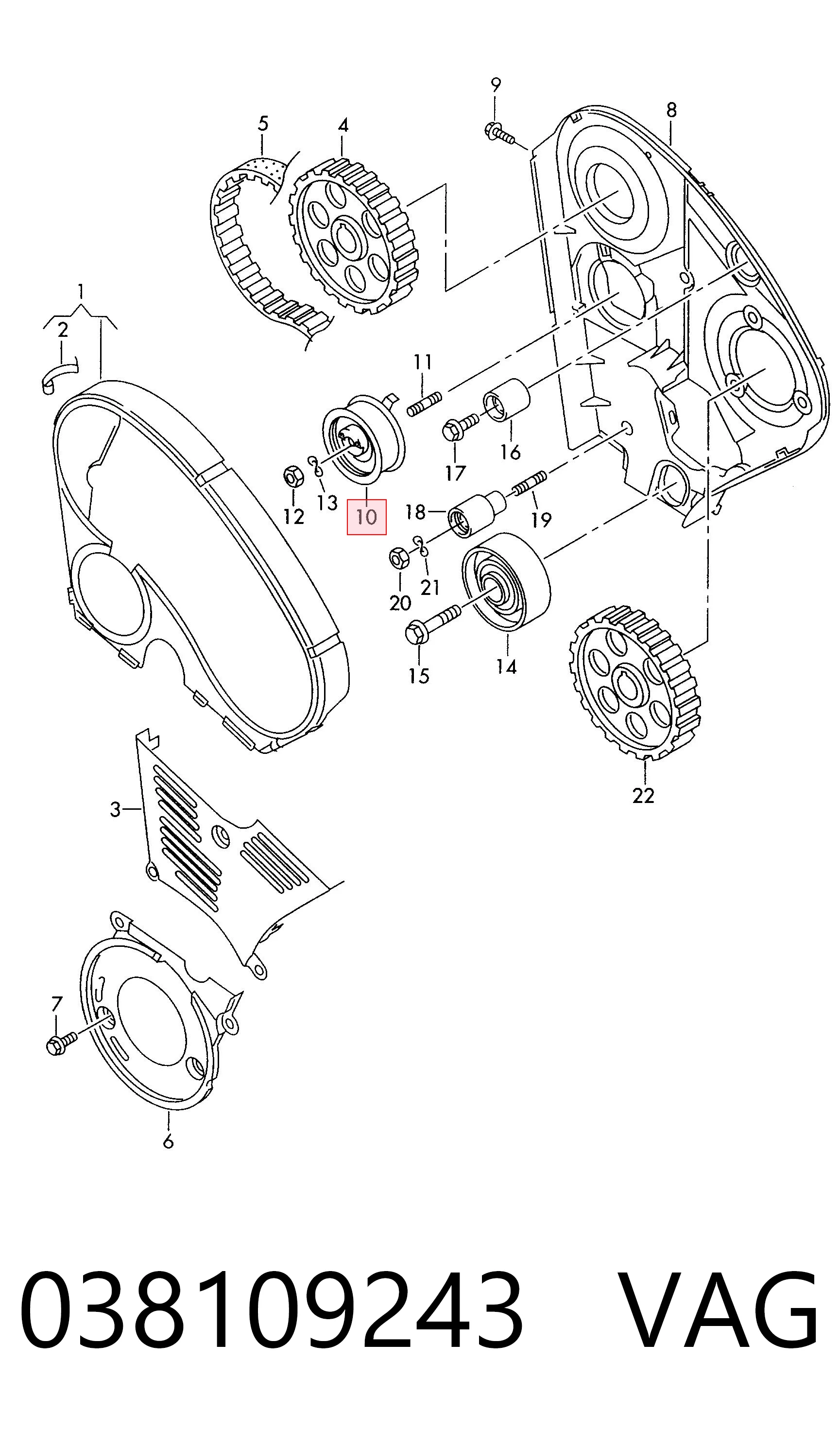 9
8
5
4
1
2
11
16
17
12
13
10
18
19
20
21
15
14
22
3
7
6

038109243 VAG