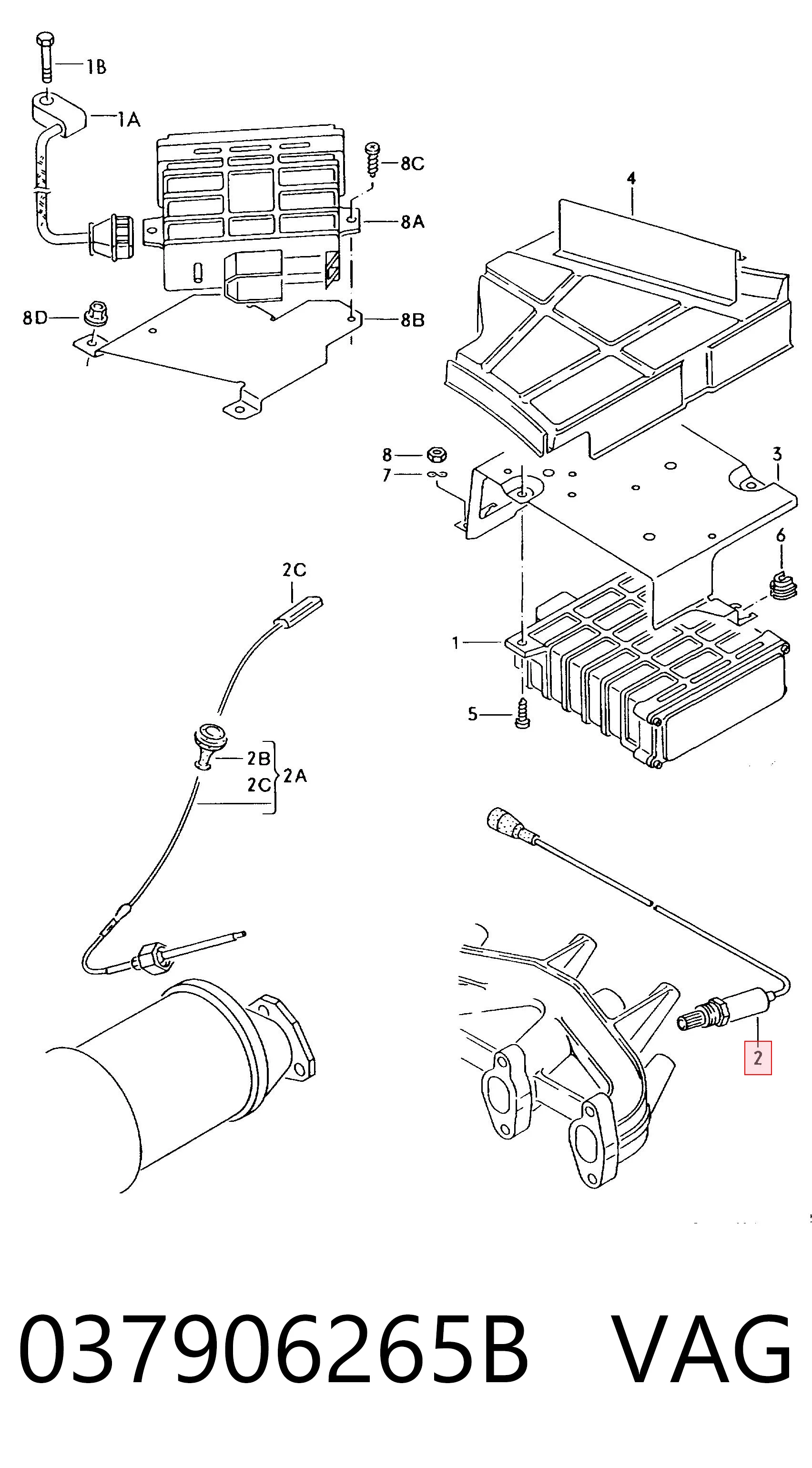 1B
1A
8C
8A
8D
8B
4
8
7
3
6
2C
1
5
2B
2C
2A
2
037906265B VAG