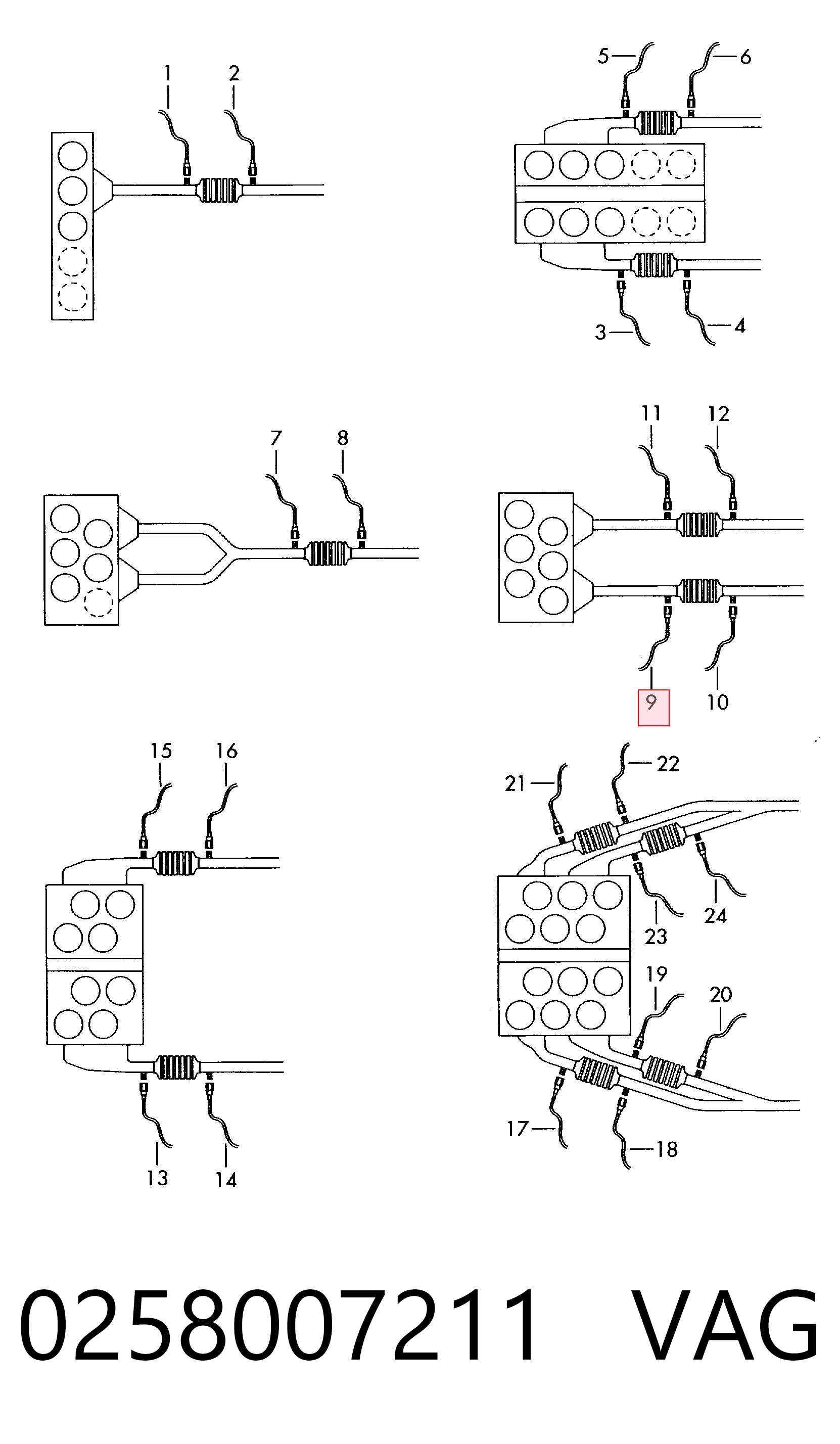 1 2

5 6

3 4

7 8

11 12

9 10

15 16

13 14

21 22

23 24

19 20

17 18

0258007211 VAG