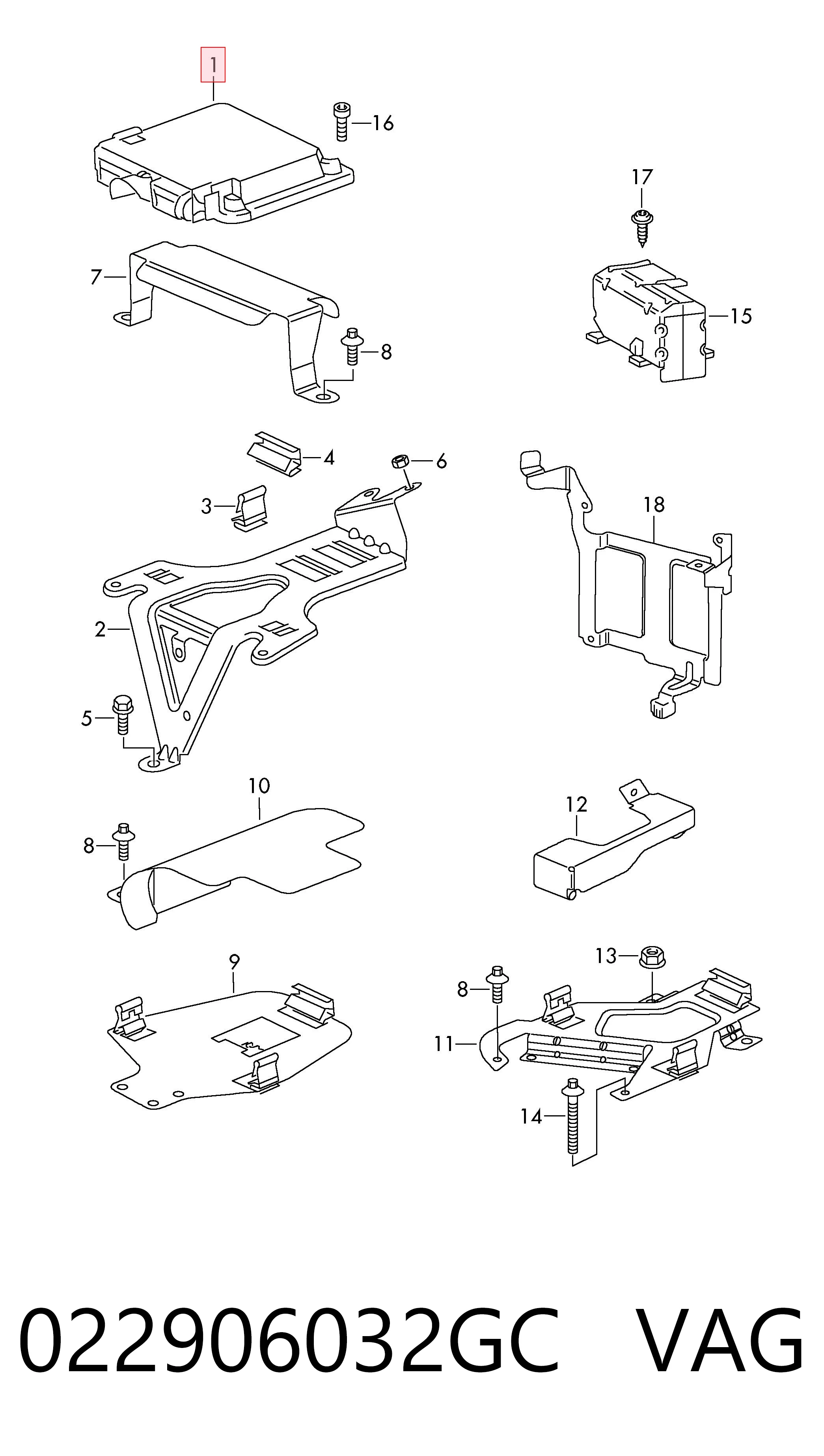 1
16
17
7
15
8
4
6
3
18
2
5
10
12
8
9
13
8
11
14
022906032GC VAG