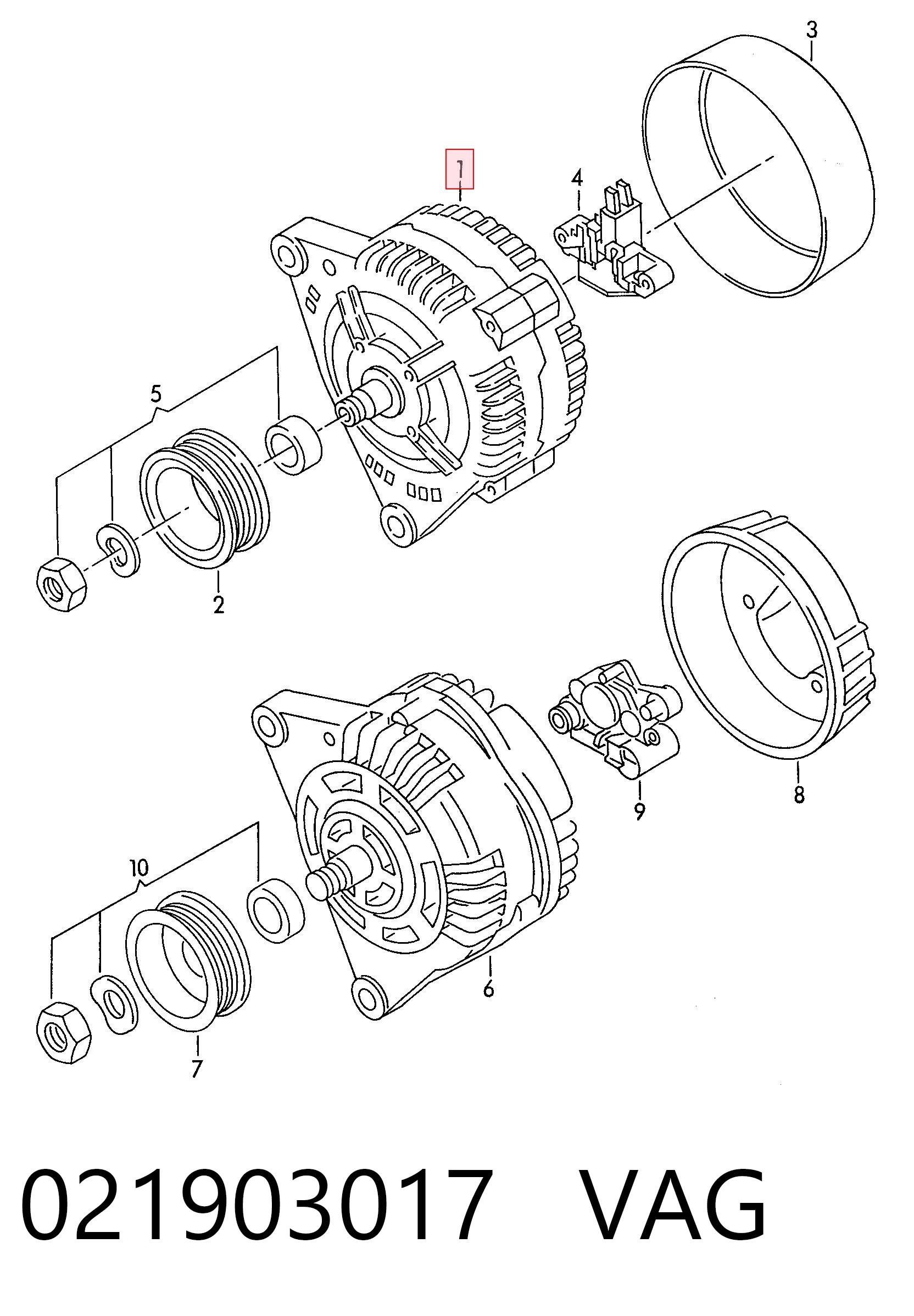 3
1
4
5
2
8
9
10
6
7
021903017 VAG