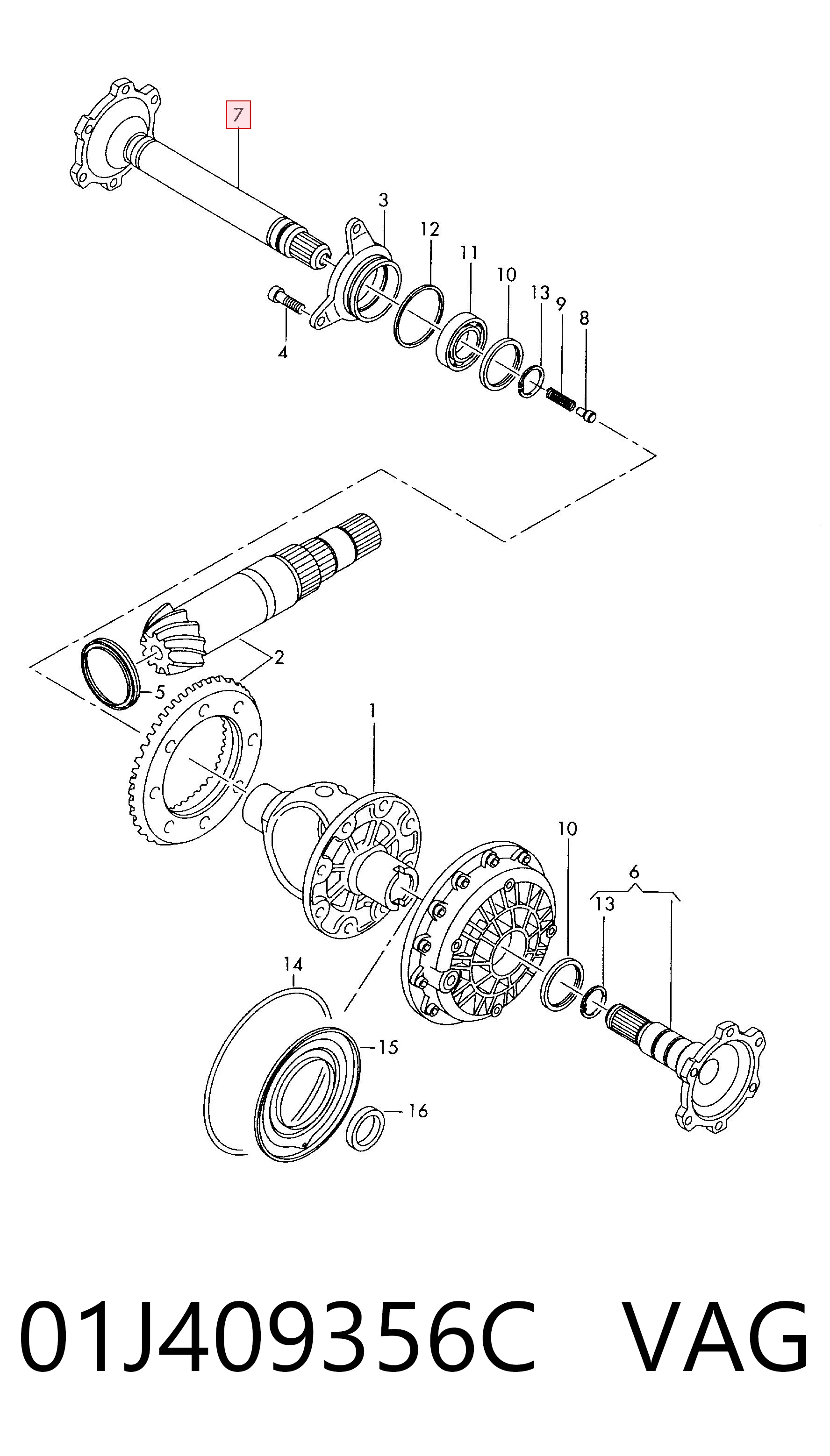 7
3
12
11
10
13
9
8
4
2
5
1
10
6
13
14
15
16

01J409356C VAG